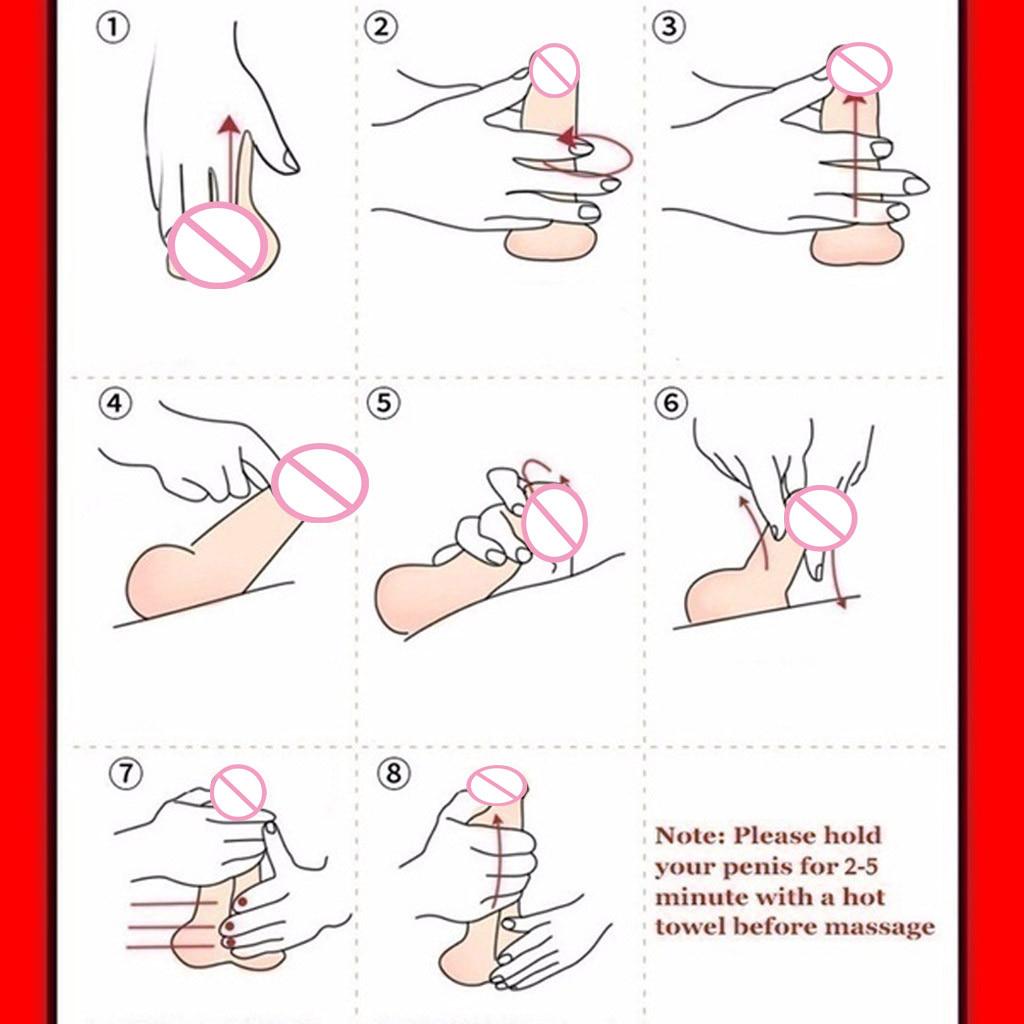 ①

②

③

④

⑤

⑥

⑦

⑧

Note: Please hold your penis for 2-5 minute with a hot towel before massage