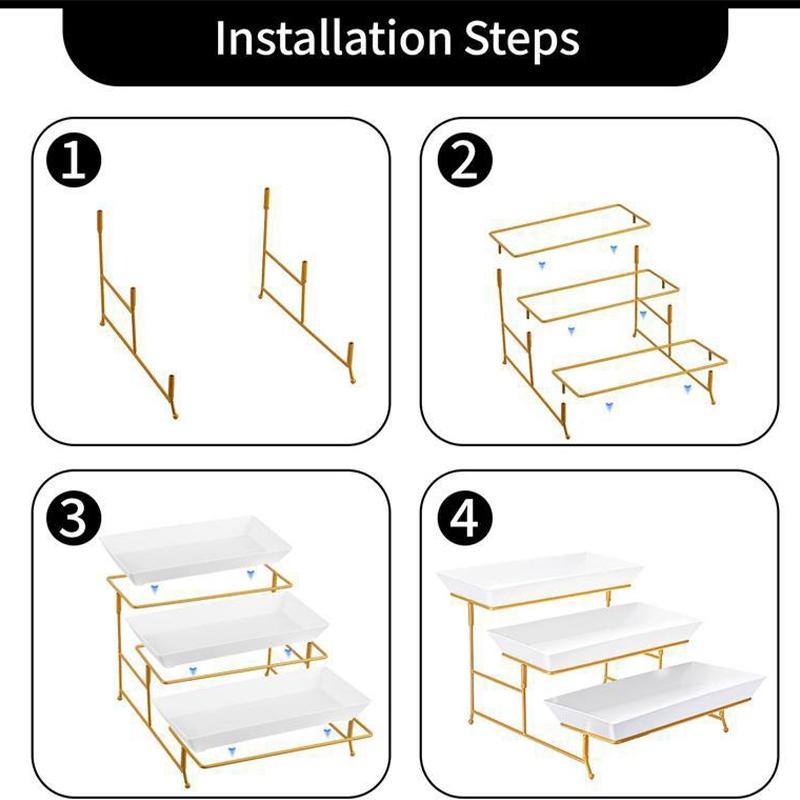 Installation Steps

1

2

3

4