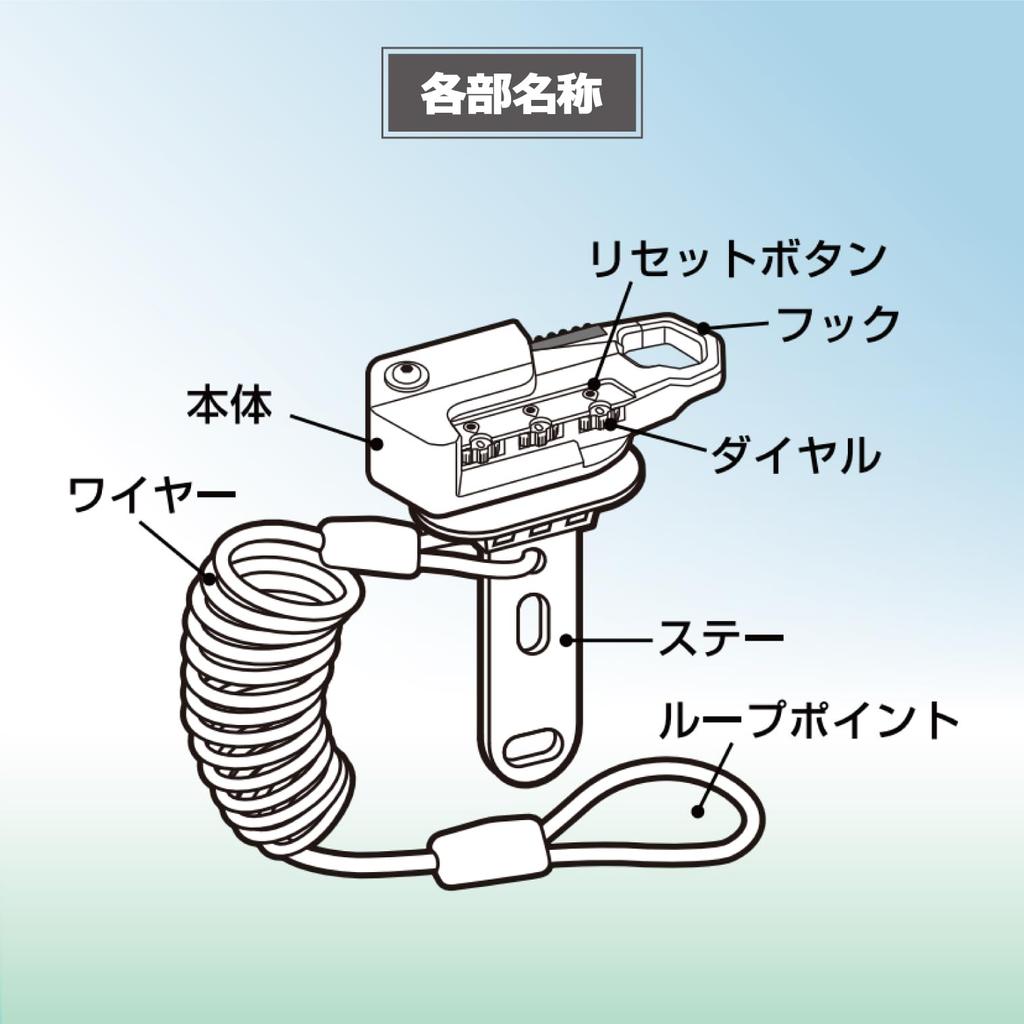 各部名称

リセットボタン

フック

本体

ダイヤル

ワイヤー

ステー

ループポイント