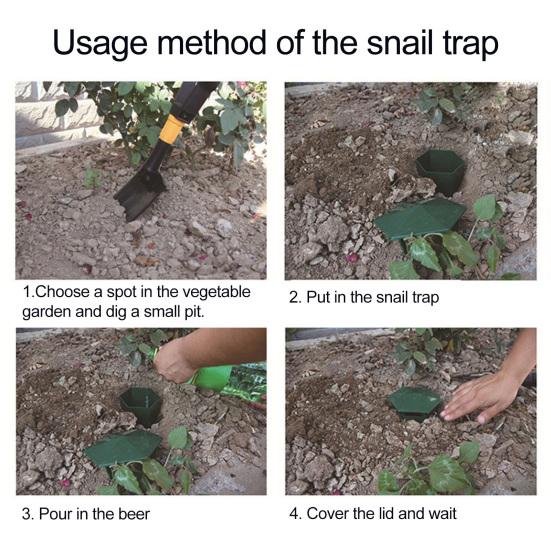 Usage method of the snail trap

1.Choose a spot in the vegetable garden and dig a small pit.

2. Put in the snail trap

3. Pour in the beer

4. Cover the lid and wait