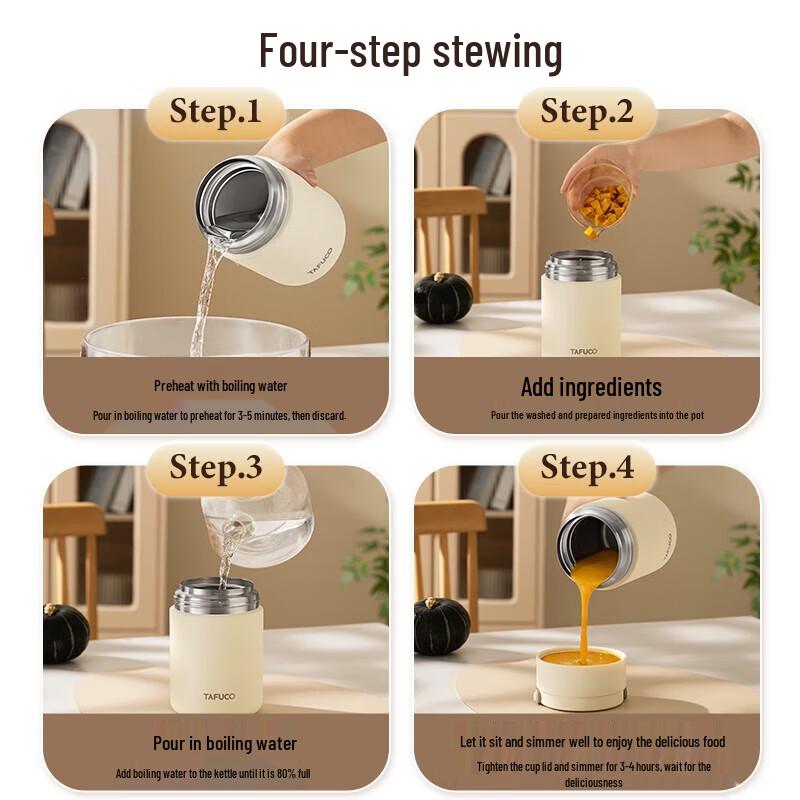 Four-step stewing

Step.1

TAFUCO

Preheat with boiling water

Pour in boiling water to preheat for 3-5 minutes, then discard.

Step.2

TAFUCO

Add ingredients

Pour the washed and prepared ingredients into the pot

Step.3

TAFUCO

Pour in boiling water

Add boiling water to the kettle until it is 80% full

Step.4

TAFUCO

Let it sit and simmer well to enjoy the delicious food

Tighten the cup lid and simmer for 3-4 hours, wait for the deliciousness