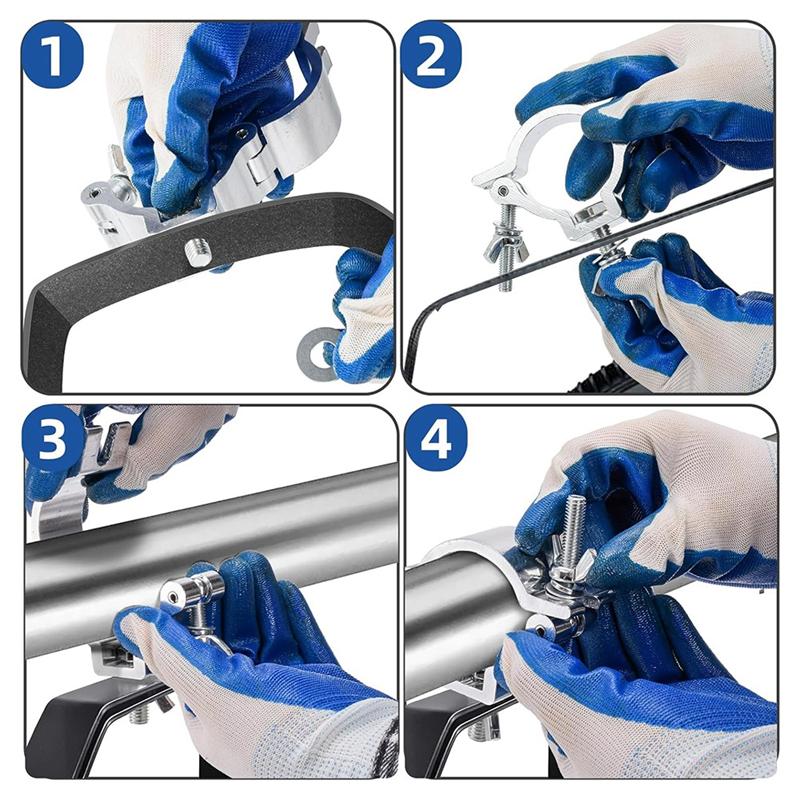 1

2

3

4