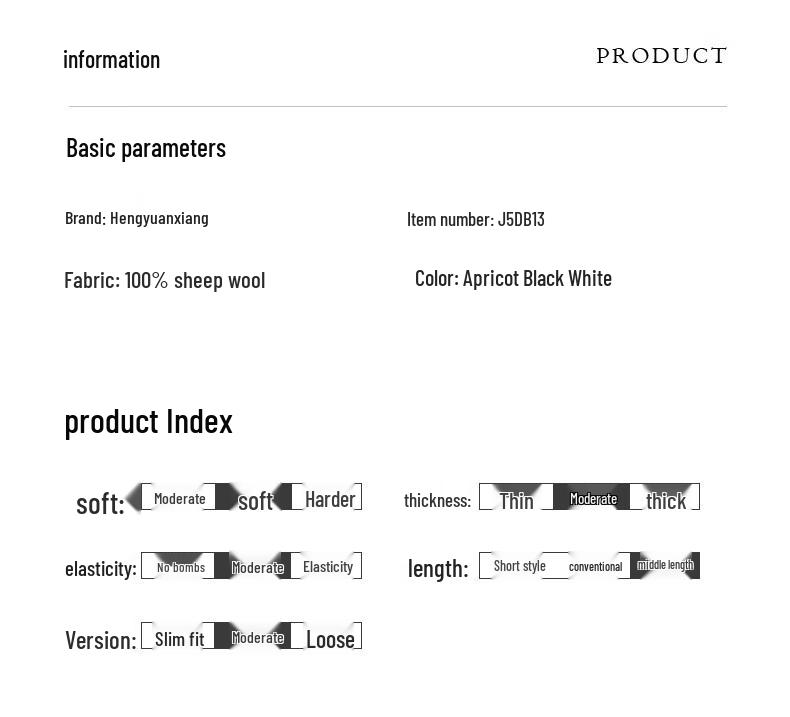 information

PRODUCT

Basic parameters

Brand: Hengyuanxiang

Item number: J5DB13

Fabric: 100% sheep wool

Color: Apricot Black White

product Index

soft: Moderate soft Harder

thickness: Thin Moderate thick

elasticity: No bombs Moderate Elasticity

length: Short style conventional middle length

Version: Slim fit Moderate Loose