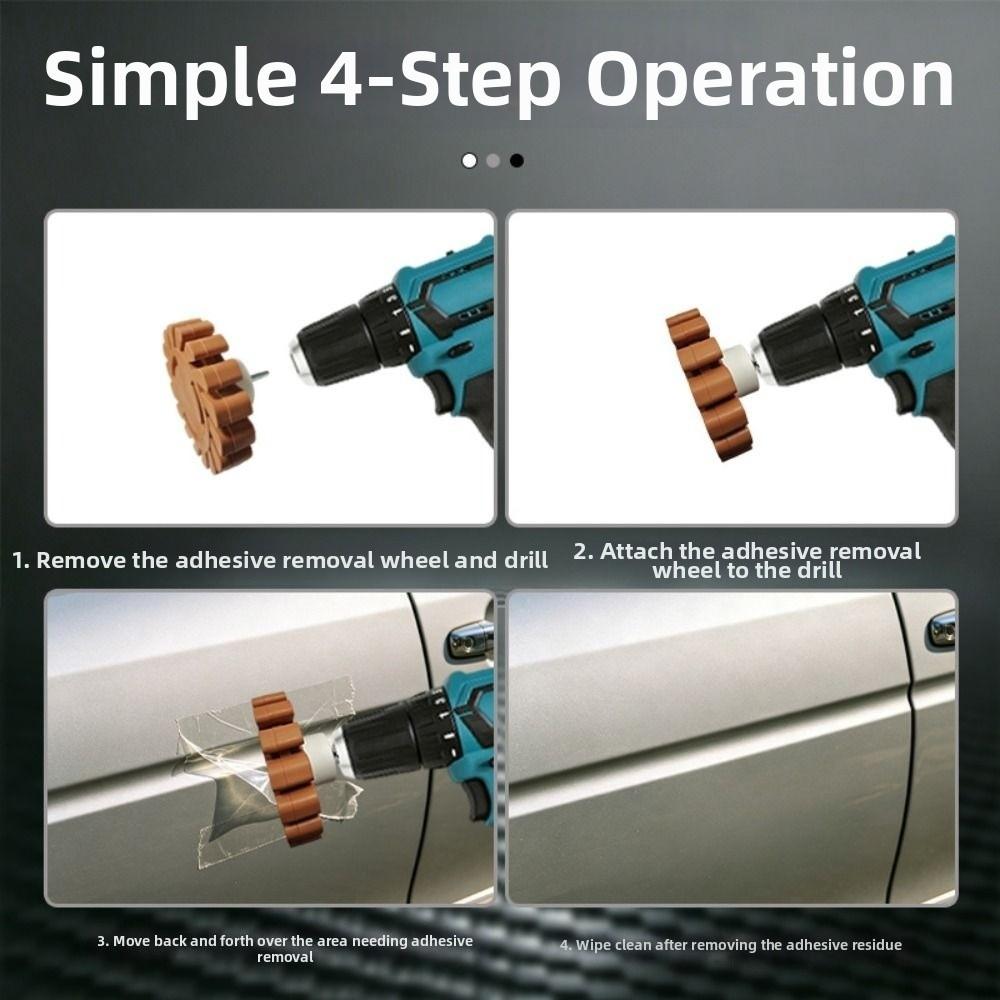 Simple 4-Step Operation

1. Remove the adhesive removal wheel and drill

2. Attach the adhesive removal wheel to the drill

3. Move back and forth over the area needing adhesive removal

4. Wipe clean after removing the adhesive residue