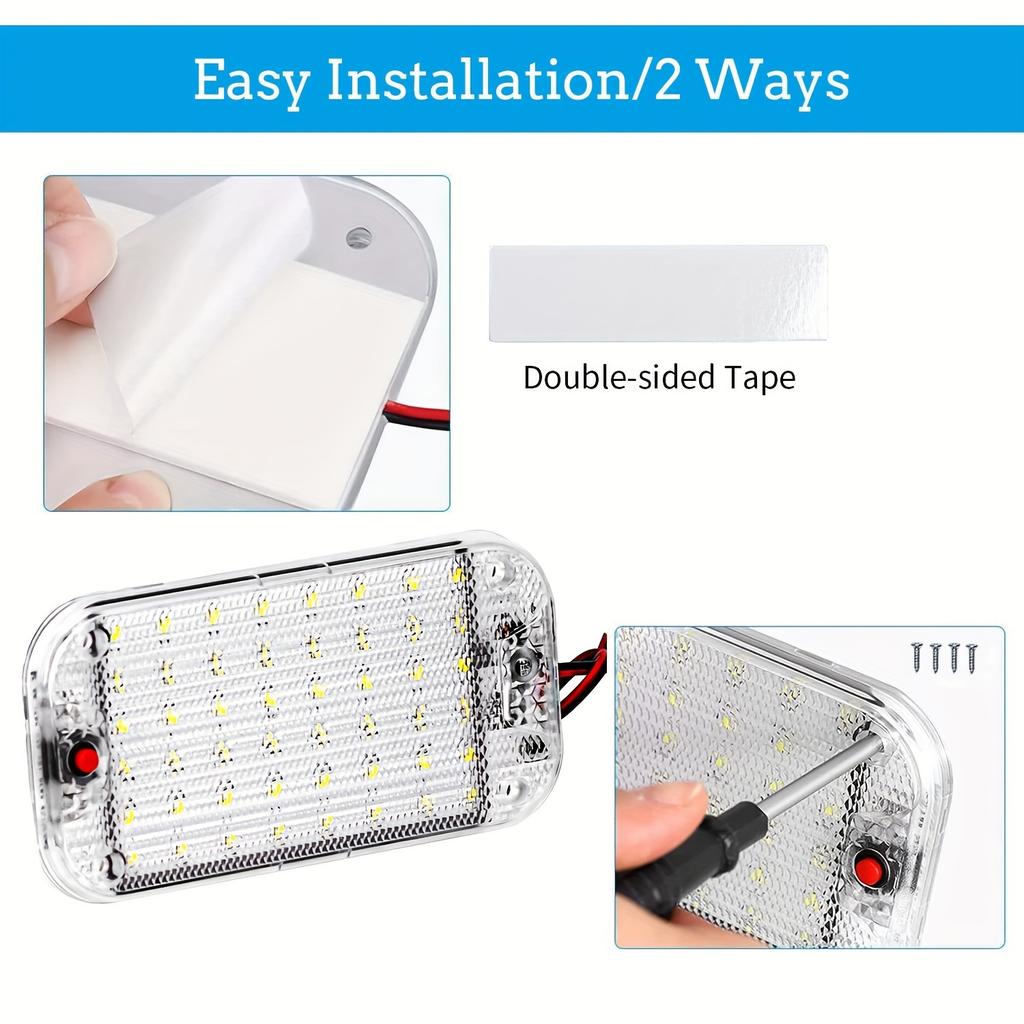 Easy Installation/2 Ways

Double-sided Tape