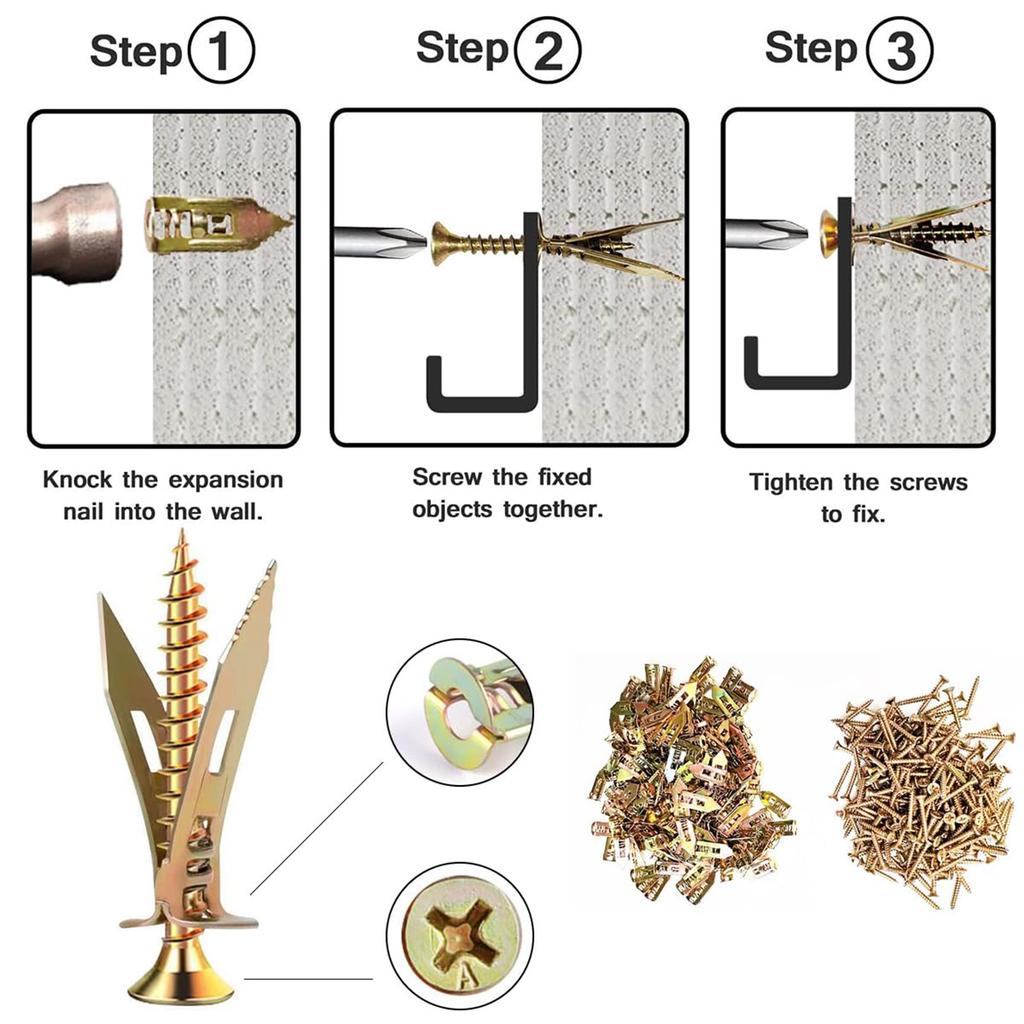 Step 1

Knock the expansion nail into the wall.

Step 2

Screw the fixed objects together.

Step 3

Tighten the screws to fix.

A