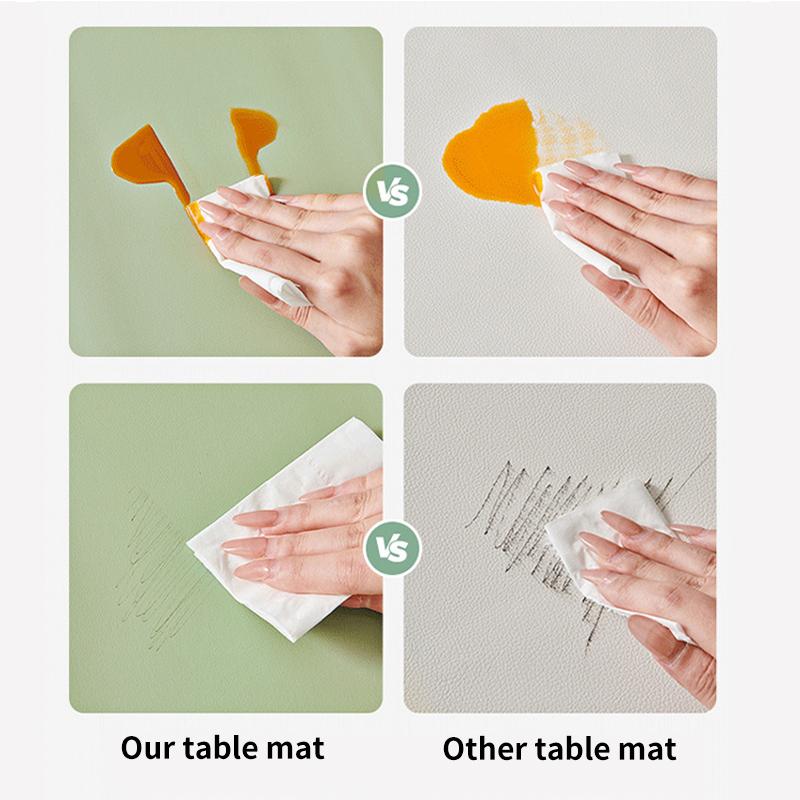 VS

VS

Our table mat

Other table mat