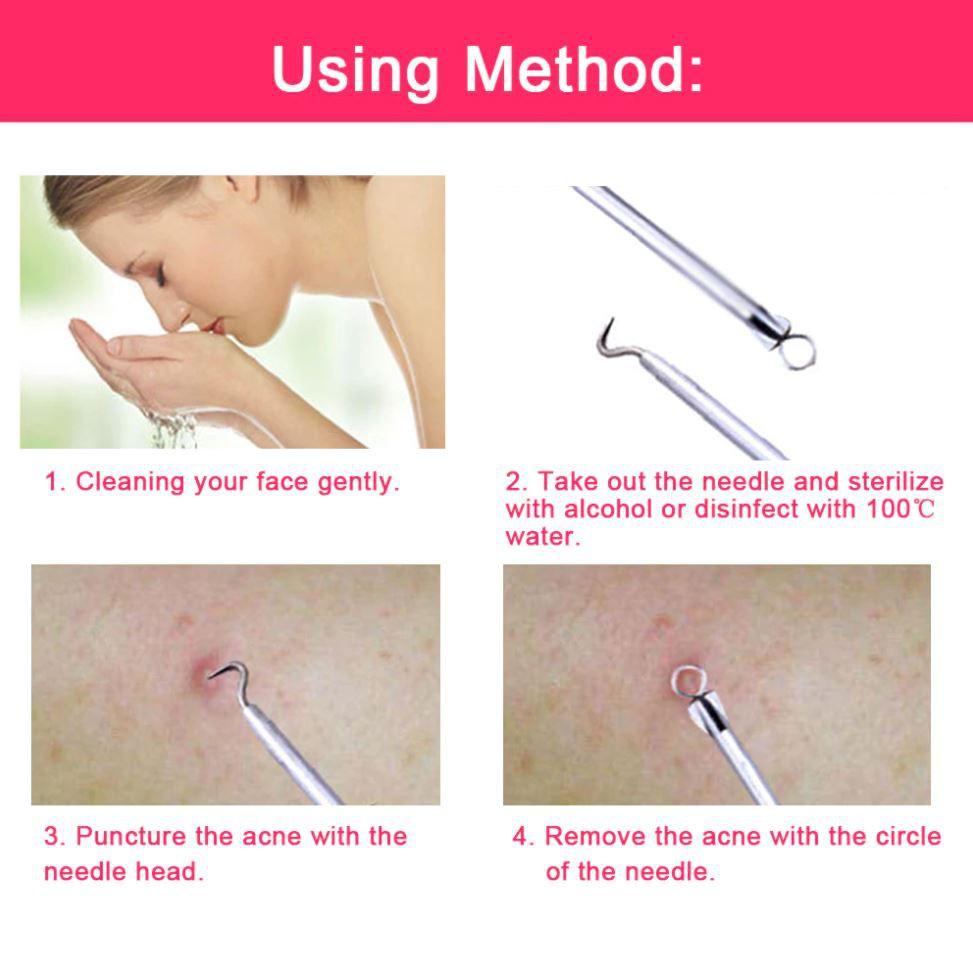 Using Method:

1. Cleaning your face gently.

2. Take out the needle and sterilize with alcohol or disinfect with 100℃ water.

3. Puncture the acne with the needle head.

4. Remove the acne with the circle of the needle.