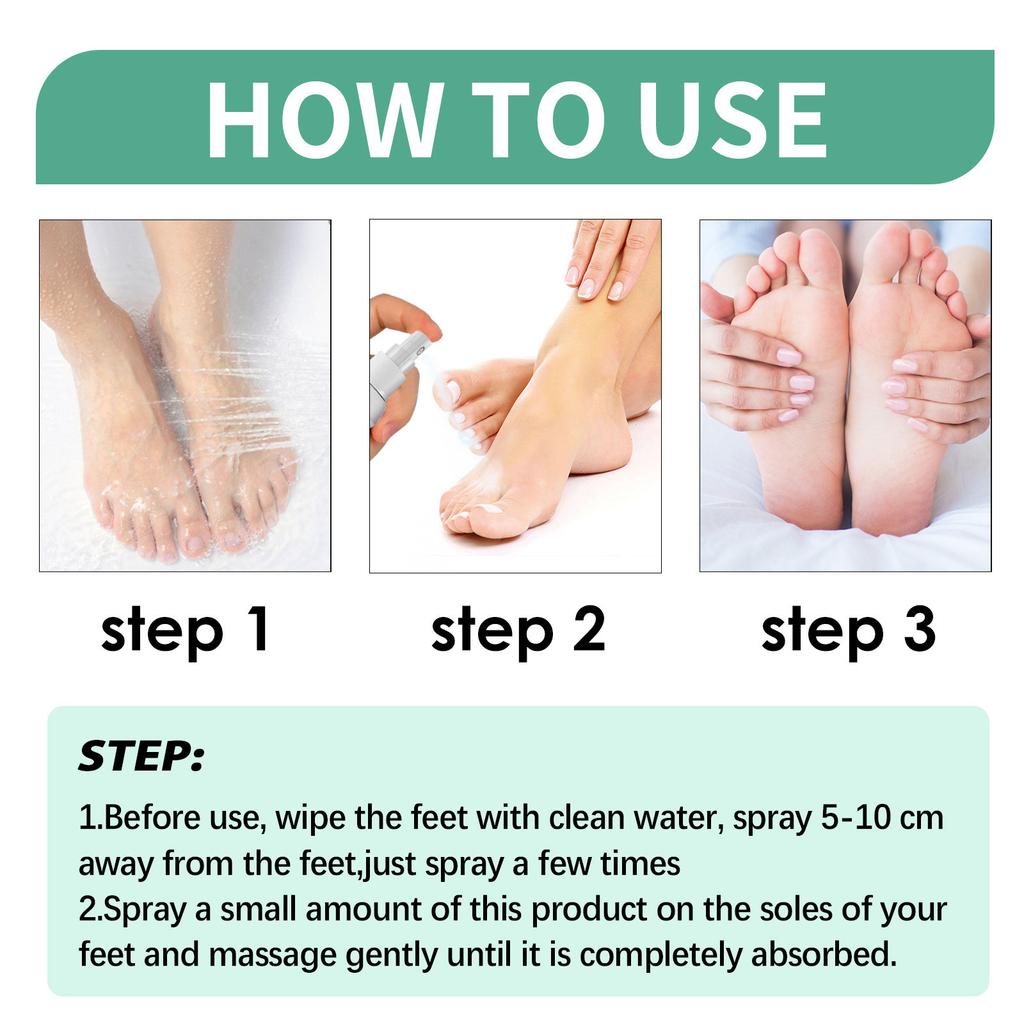 HOW TO USE

step 1

step 2

step 3

STEP:

1.Before use, wipe the feet with clean water, spray 5-10 cm away from the feet,just spray a few times
2.Spray a small amount of this product on the soles of your feet and massage gently until it is completely absorbed.