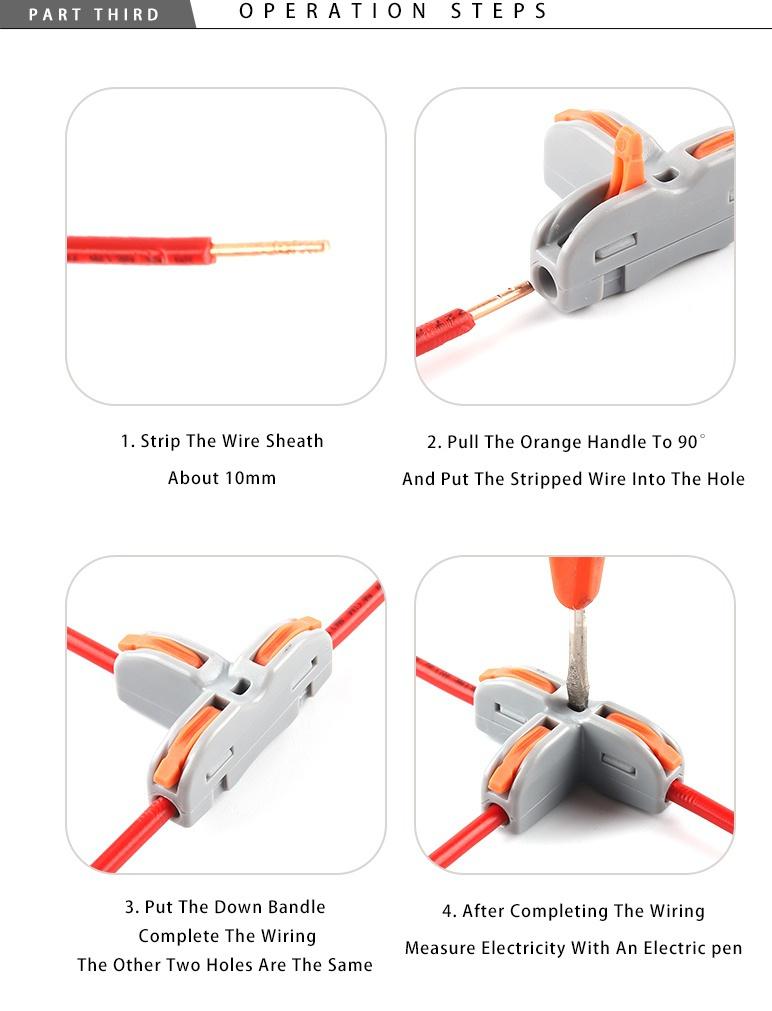 PART THIRD

OPERATION STEPS

1. Strip The Wire Sheath
About 10mm

2. Pull The Orange Handle To 90°
And Put The Stripped Wire Into The Hole

3. Put The Down Bandle
Complete The Wiring
The Other Two Holes Are The Same

4. After Completing The Wiring
Measure Electricity With An Electric pen