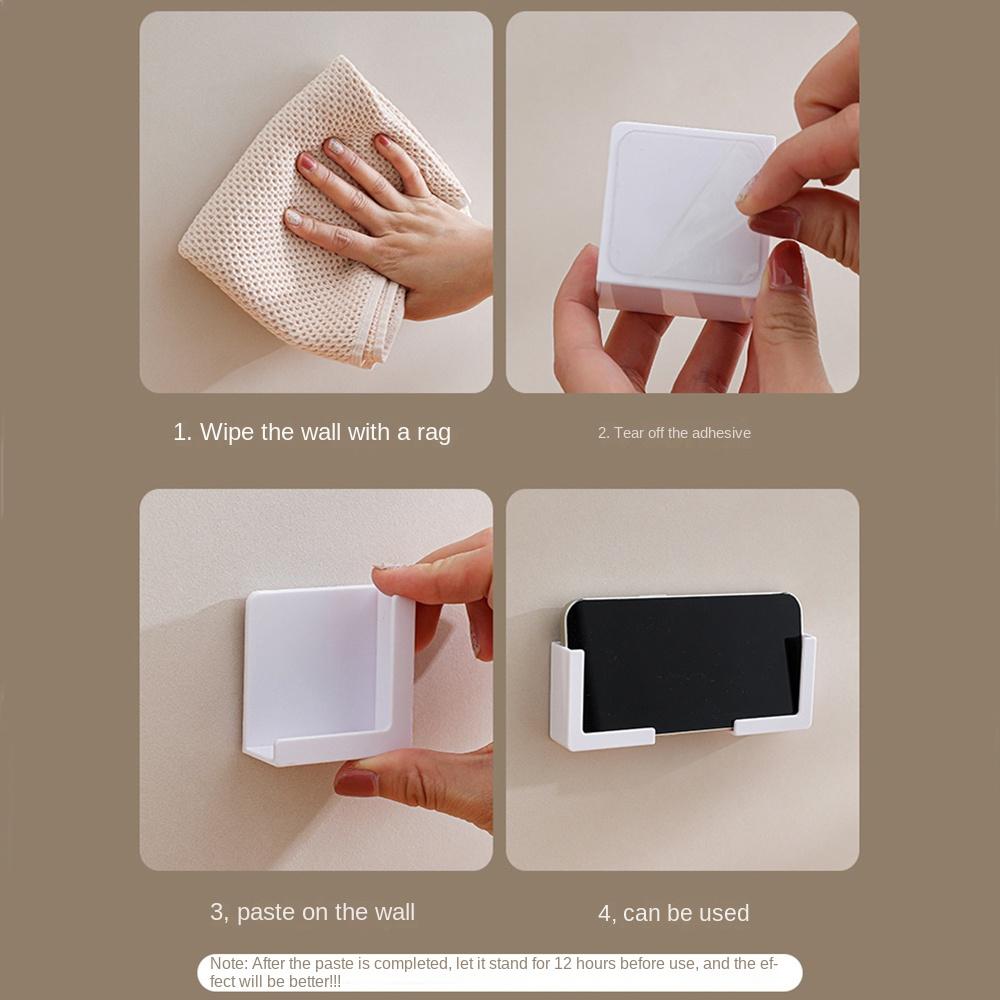 1. Wipe the wall with a rag

2. Tear off the adhesive

3, paste on the wall

4, can be used

Note: After the paste is completed, let it stand for 12 hours before use, and the effect will be better!!!