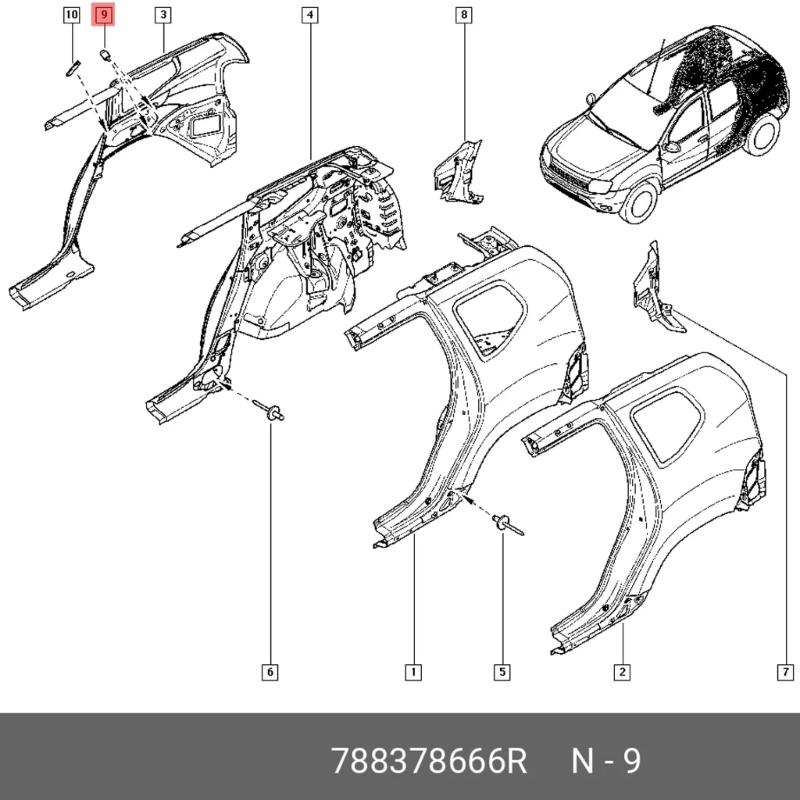 10 9 3 4 8

6 1 5 2 7

788378666R N - 9