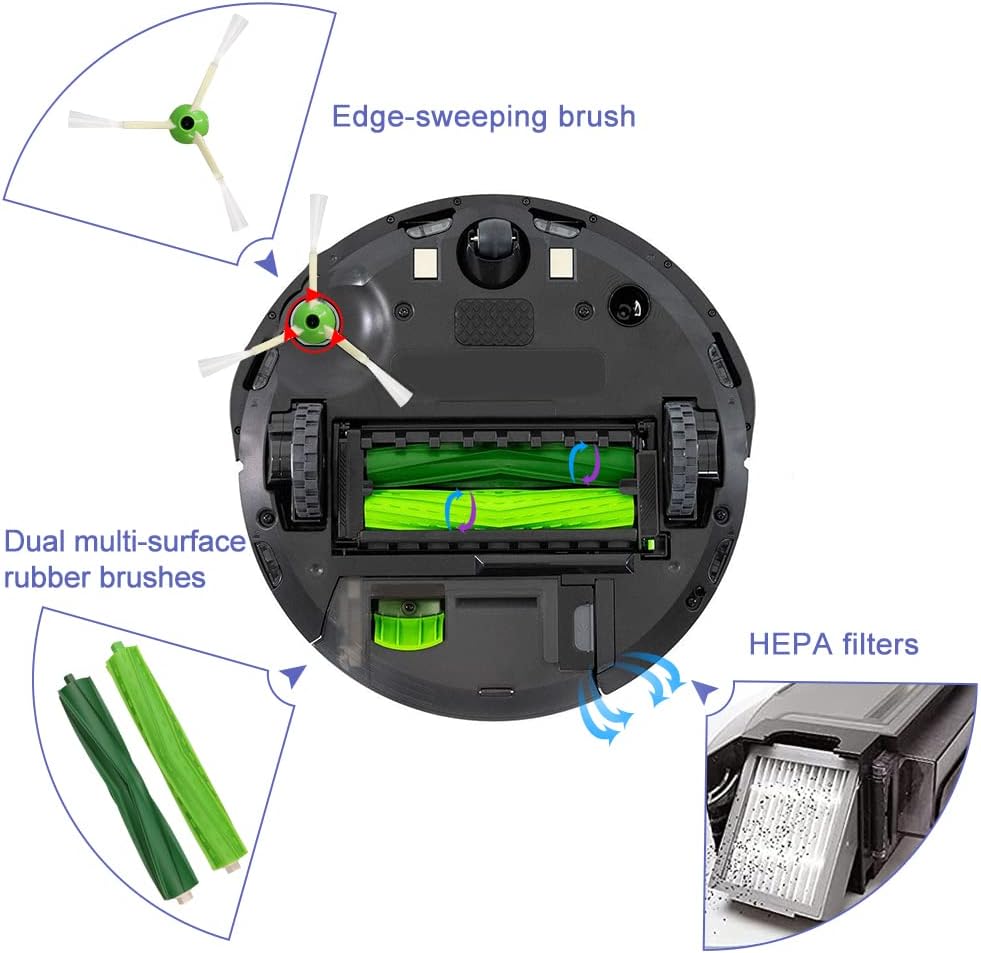 Edge-sweeping brush

Dual multi-surface rubber brushes

HEPA filters