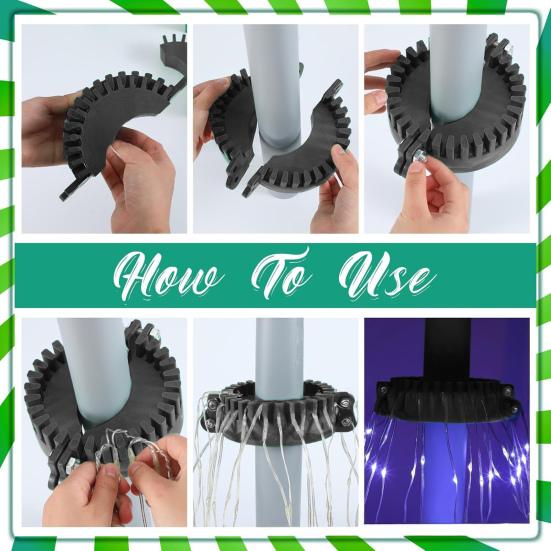 How To Use