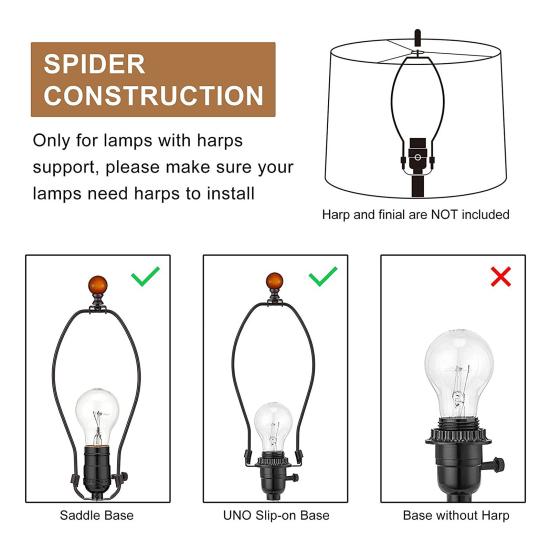 SPIDER CONSTRUCTION

Only for lamps with harps support, please make sure your lamps need harps to install

Harp and finial are NOT included

Saddle Base

UNO Slip-on Base

Base without Harp