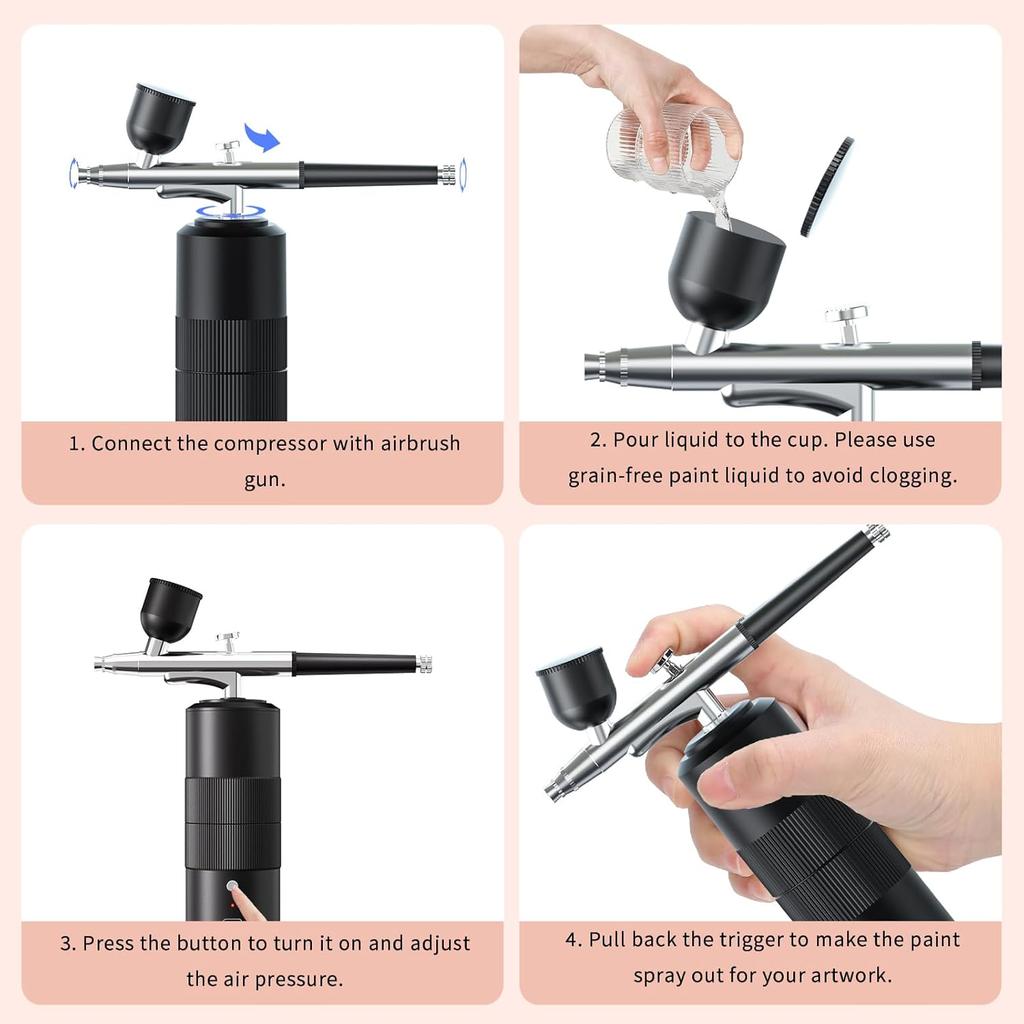 1. Connect the compressor with airbrush gun.

2. Pour liquid to the cup. Please use grain-free paint liquid to avoid clogging.

3. Press the button to turn it on and adjust the air pressure.

4. Pull back the trigger to make the paint spray out for your artwork.