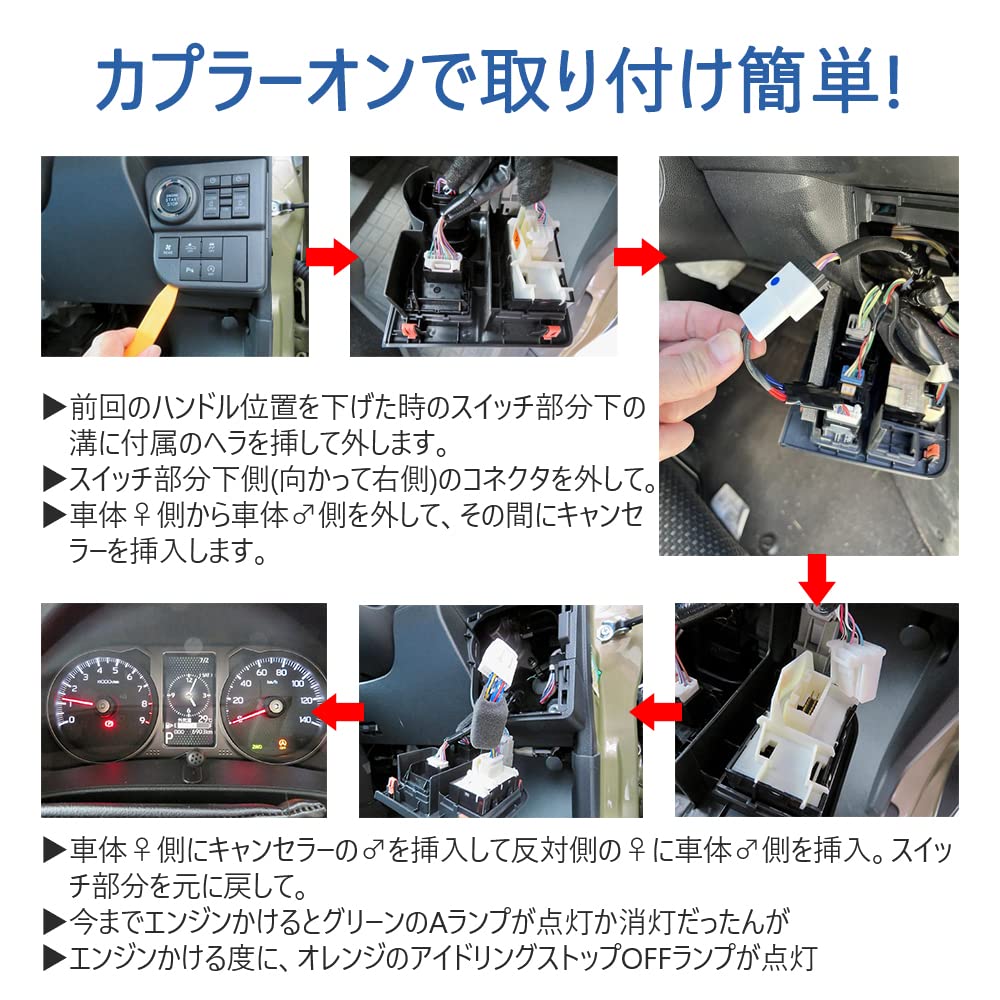 カプラーオンで取り付け簡単!

▶前回のハンドル位置を下げた時のスイッチ部分下の溝に付属のヘラを挿して外します。
▶スイッチ部分下側(向かって右側)のコネクタを外して。
▶車体♀側から車体♂側を外して、その間にキャンセラーを挿入します。

▶車体♀側にキャンセラーの♂を挿入して反対側の♀に車体♂側を挿入。スイッチ部分を元に戻して。
▶今までエンジンかけるとグリーンのAランプが点灯か消灯だったんが
▶エンジンかける度に、オレンジのアイドリングストップOFFランプが点灯