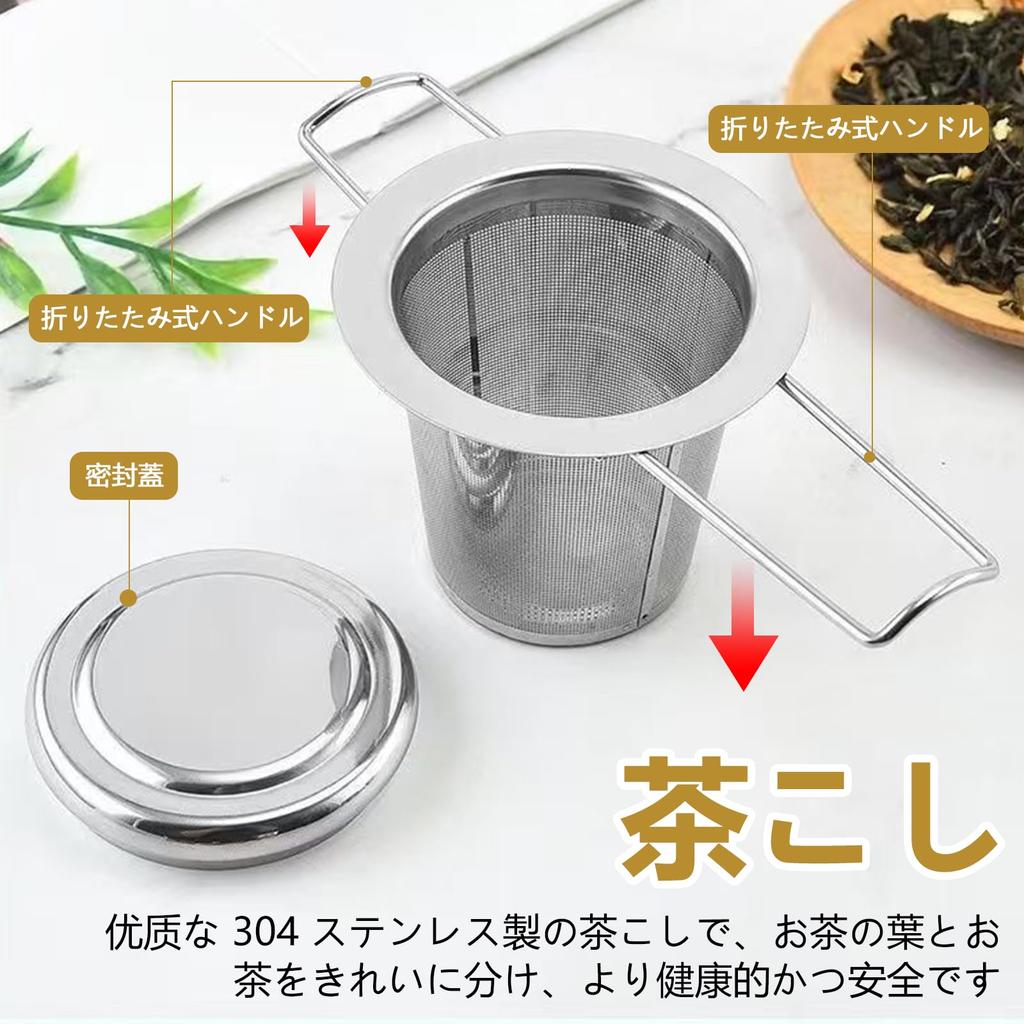 折りたたみ式ハンドル

折りたたみ式ハンドル

密封蓋

茶こし

优质な 304 ステンレス製の茶こしで、お茶の葉とお茶をきれいに分け、より健康的かつ安全です