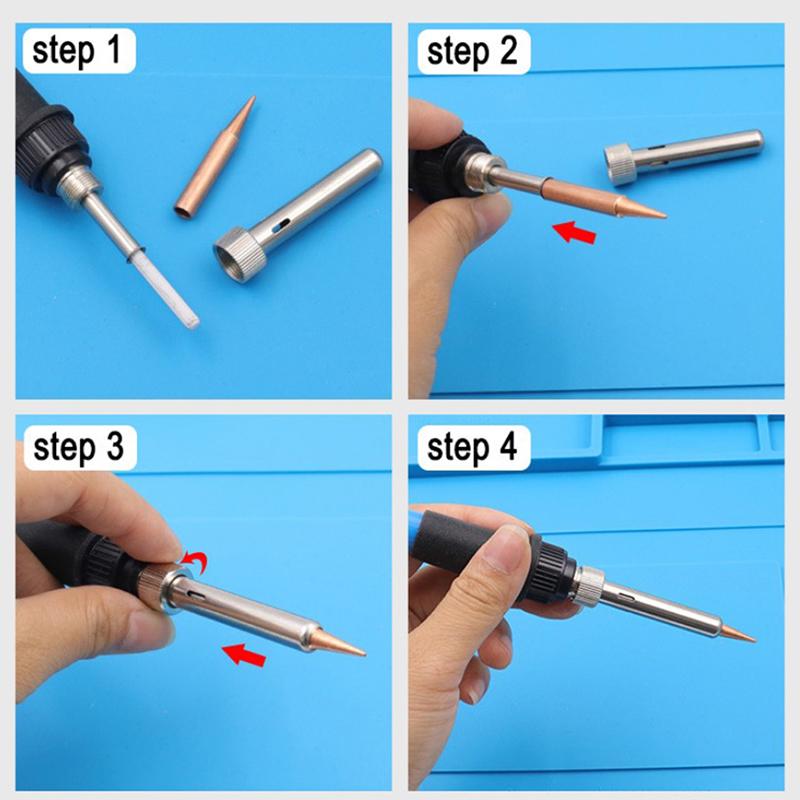 step 1

step 2

step 3

step 4