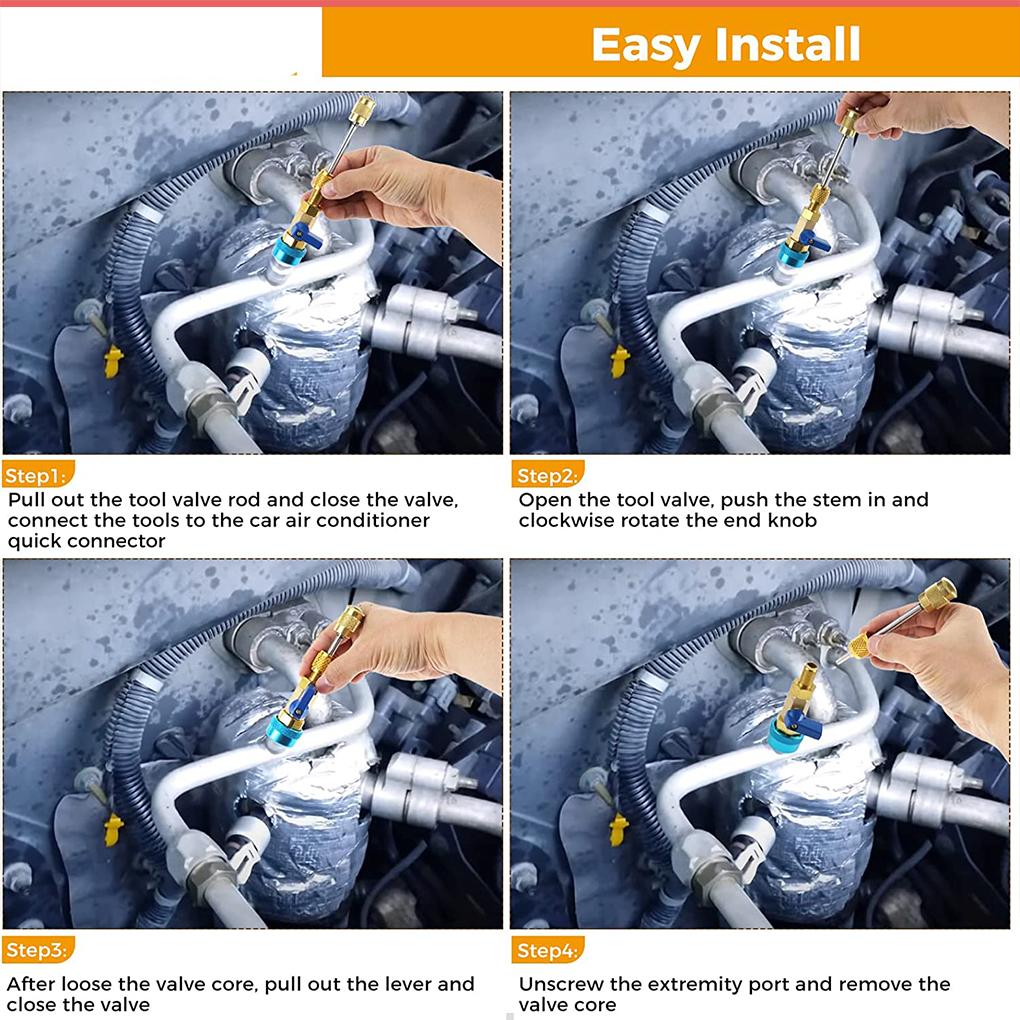 Easy Install

Step1:
Pull out the tool valve rod and close the valve, connect the tools to the car air conditioner quick connector

Step2:
Open the tool valve, push the stem in and clockwise rotate the end knob

Step3:
After loose the valve core, pull out the lever and close the valve

Step4:
Unscrew the extremity port and remove the valve core