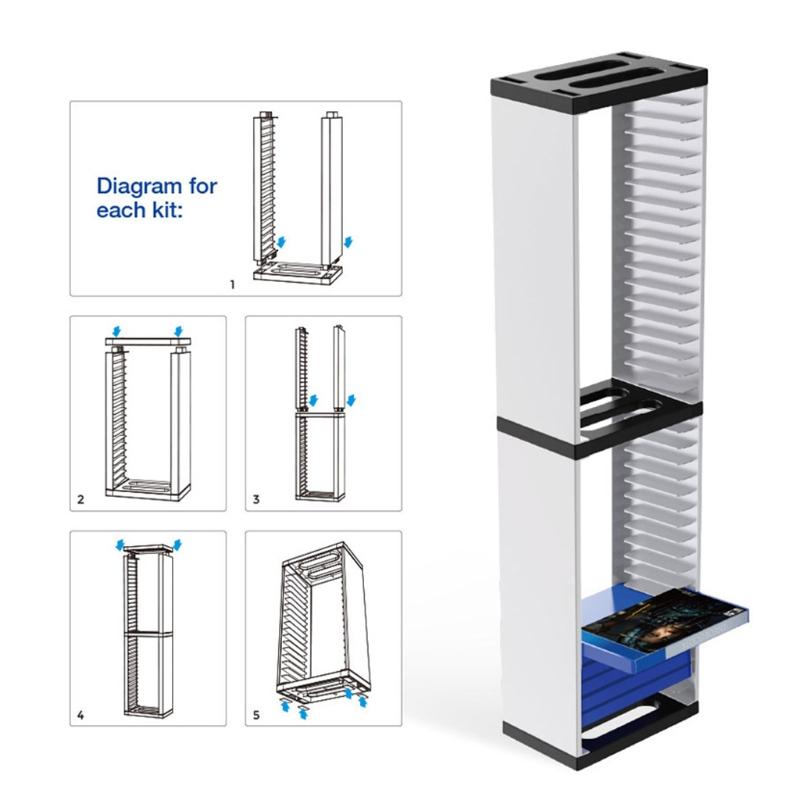 Diagram for each kit:

1

2

3

4

5