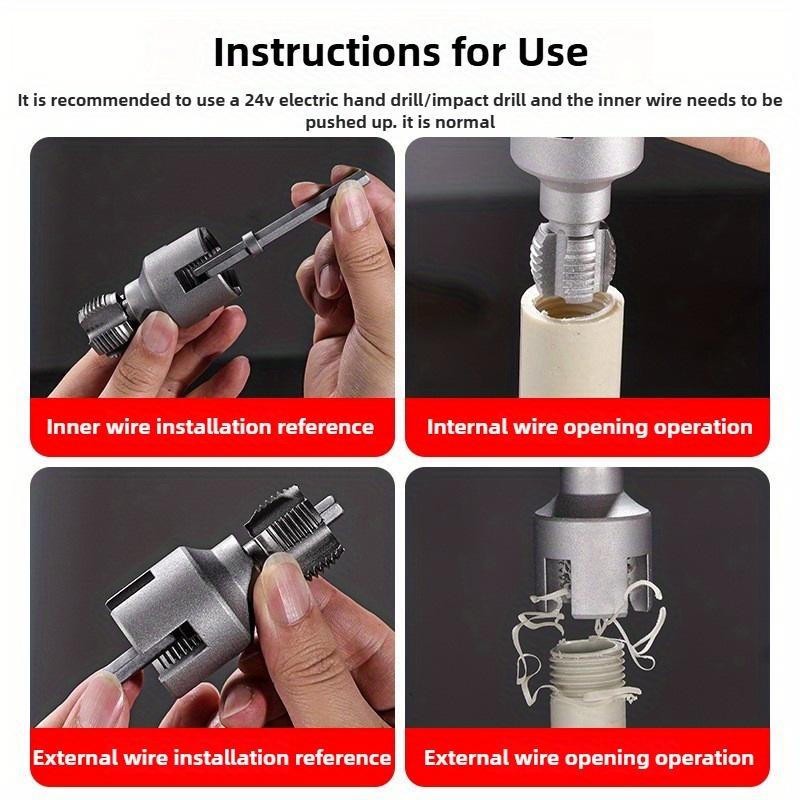 Instructions for Use

It is recommended to use a 24v electric hand drill/impact drill and the inner wire needs to be pushed up. it is normal

Inner wire installation reference

Internal wire opening operation

External wire installation reference

External wire opening operation