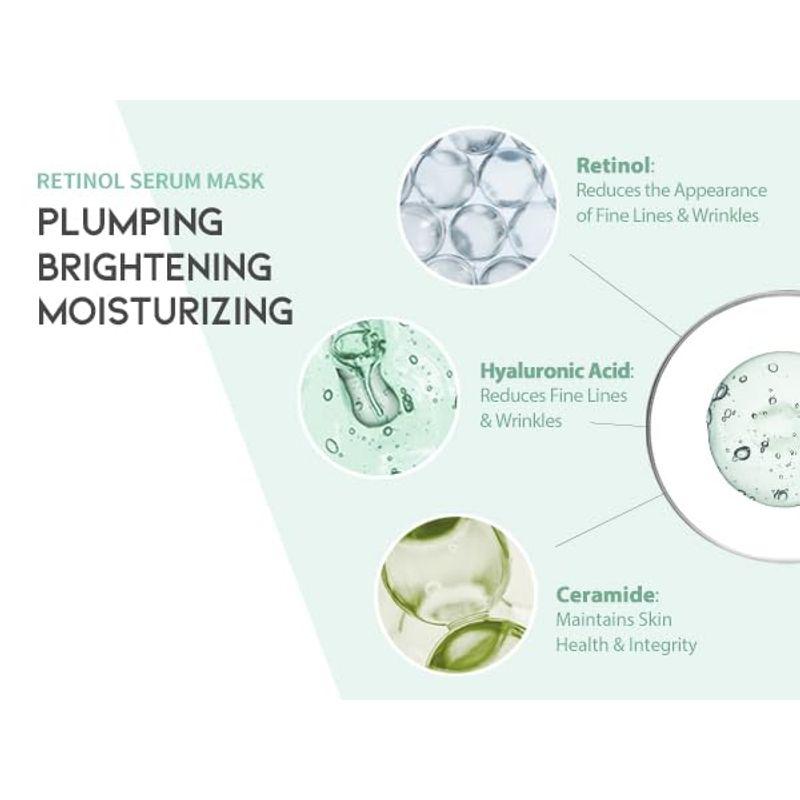 RETINOL SERUM MASK
PLUMPING
BRIGHTENING
MOISTURIZING

Retinol:
Reduces the Appearance of Fine Lines & Wrinkles

Hyaluronic Acid:
Reduces Fine Lines & Wrinkles

Ceramide:
Maintains Skin Health & Integrity