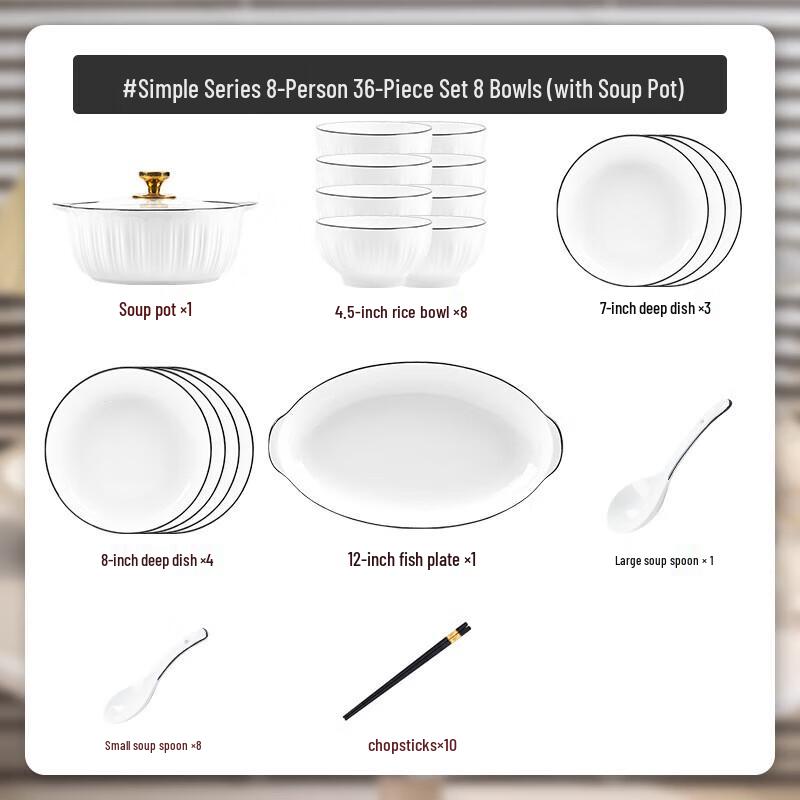 #Simple Series 8-Person 36-Piece Set 8 Bowls (with Soup Pot)

Soup pot ×1

4.5-inch rice bowl ×8

7-inch deep dish ×3

8-inch deep dish ×4

12-inch fish plate ×1

Large soup spoon × 1

Small soup spoon ×8

chopsticks×10