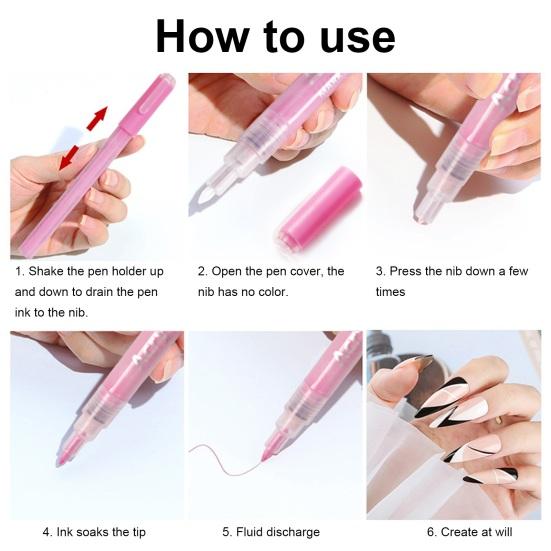 How to use

1. Shake the pen holder up and down to drain the pen ink to the nib.

2. Open the pen cover, the nib has no color.

3. Press the nib down a few times

4. Ink soaks the tip

5. Fluid discharge

6. Create at will