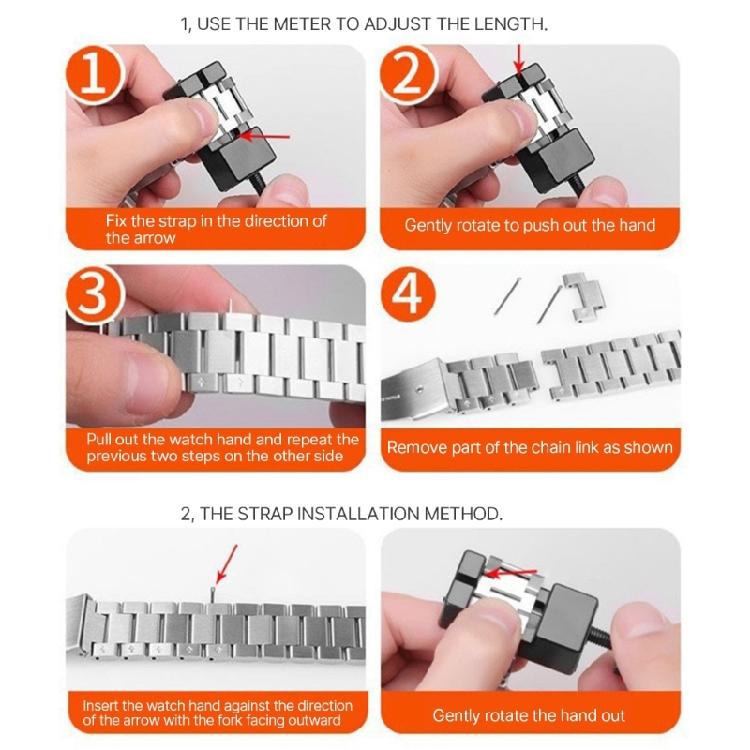 1, USE THE METER TO ADJUST THE LENGTH.

1

Fix the strap in the direction of the arrow

2

Gently rotate to push out the hand

3

Pull out the watch hand and repeat the previous two steps on the other side

4

Remove part of the chain link as shown

2, THE STRAP INSTALLATION METHOD.

Insert the watch hand against the direction of the arrow with the fork facing outward

Gently rotate the hand out