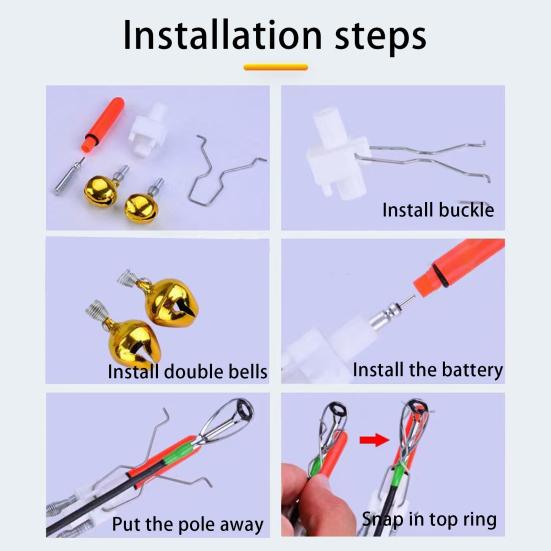 Installation steps

Install buckle

Install double bells

Install the battery

Put the pole away

Snap in top ring