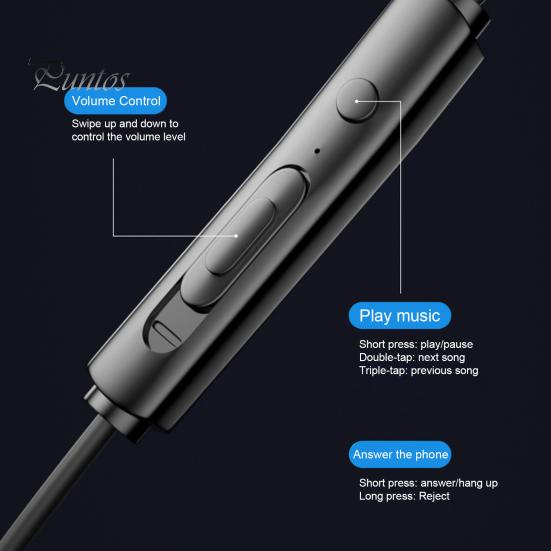 Puntos

Volume Control

Swipe up and down to control the volume level

Play music

Short press: play/pause
Double-tap: next song
Triple-tap: previous song

Answer the phone

Short press: answer/hang up
Long press: Reject