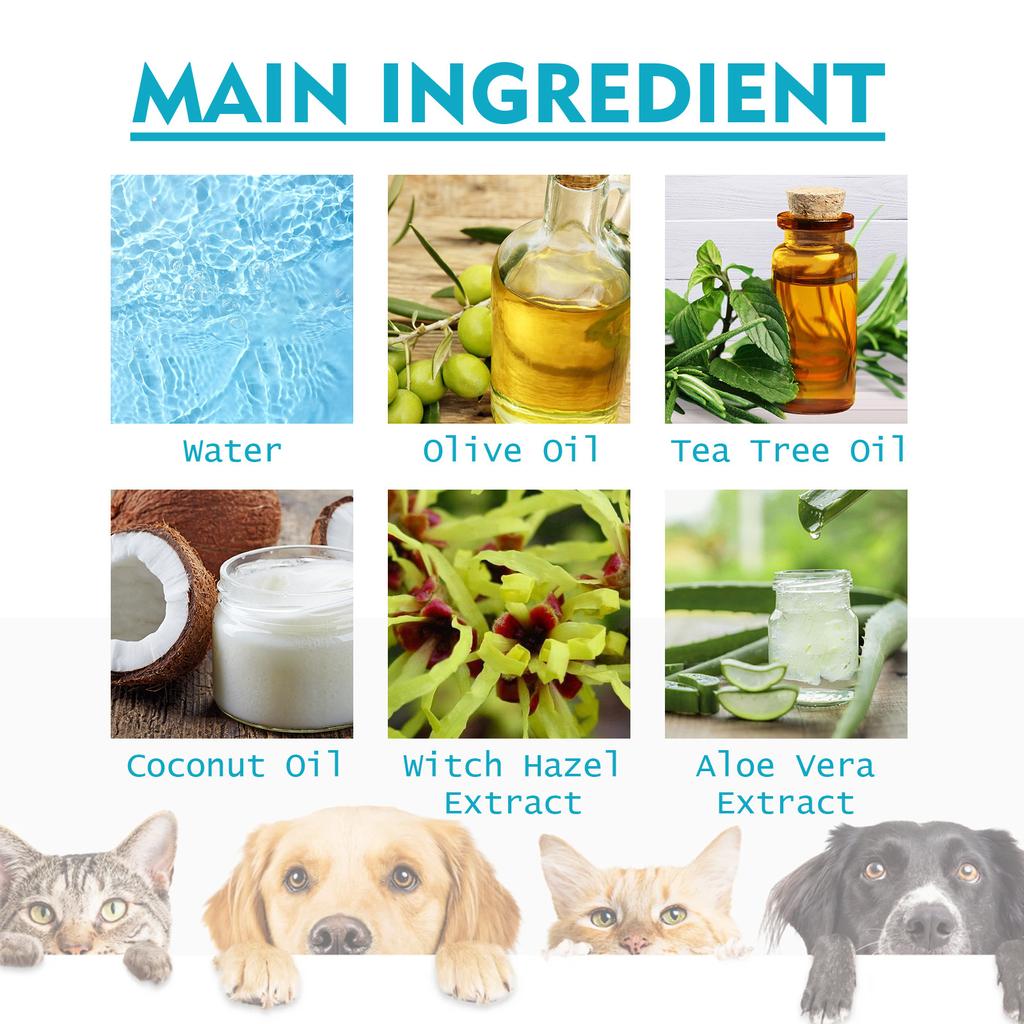 MAIN INGREDIENT

Water

Olive Oil

Tea Tree Oil

Coconut Oil

Witch Hazel Extract

Aloe Vera Extract