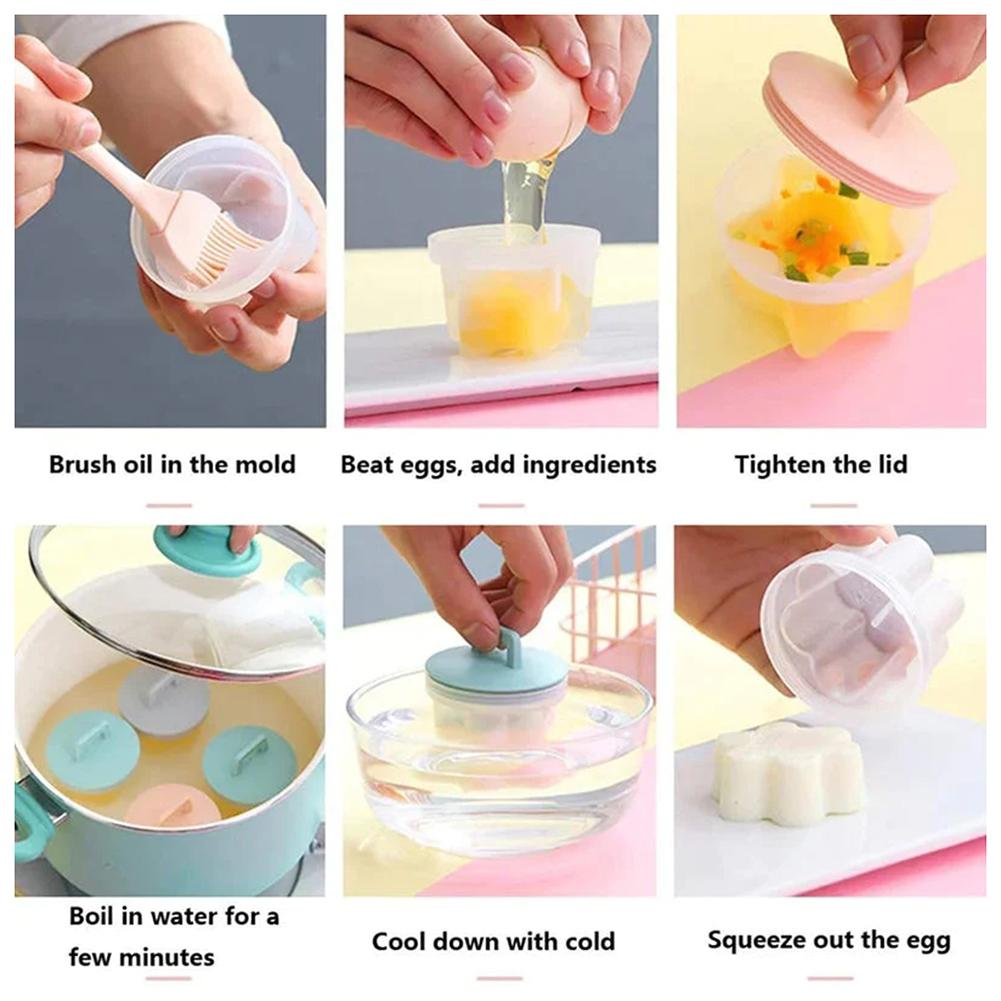 Brush oil in the mold

Beat eggs, add ingredients

Tighten the lid

Boil in water for a few minutes

Cool down with cold

Squeeze out the egg