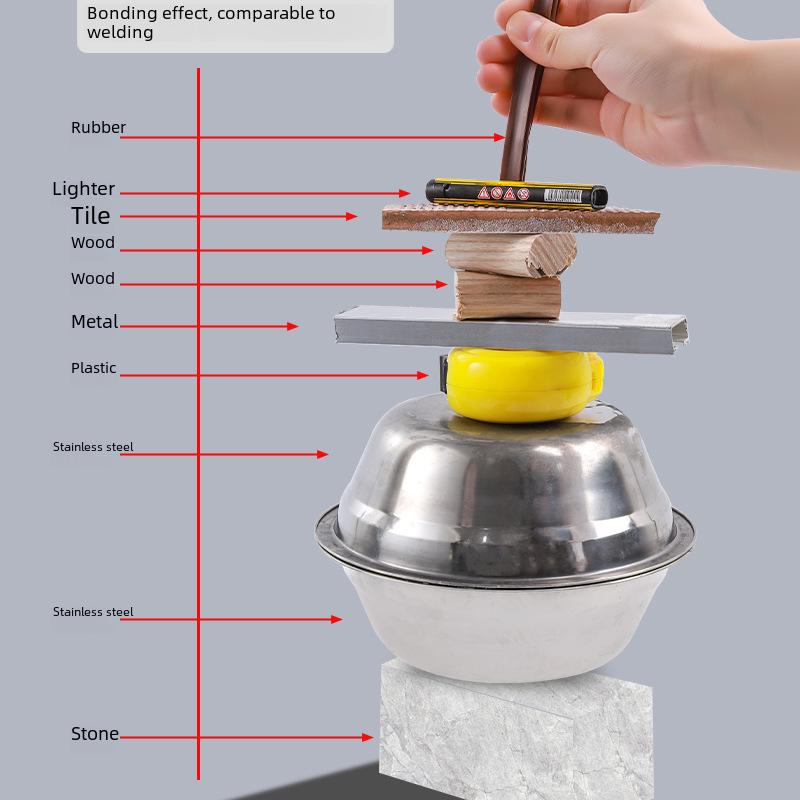 Bonding effect, comparable to welding

Rubber

Lighter

Tile

Wood

Wood

Metal

Plastic

Stainless steel

Stainless steel

Stone