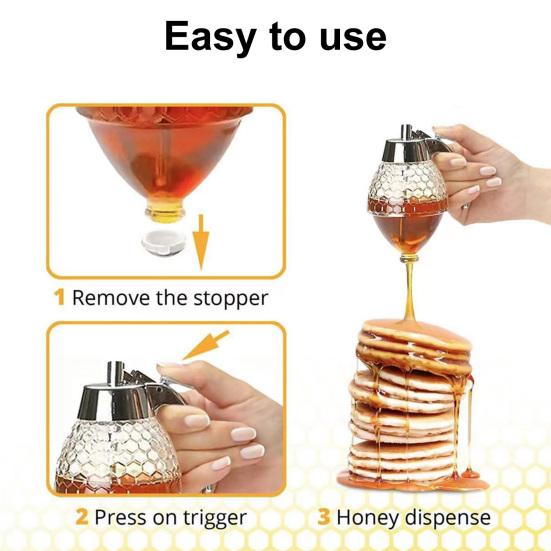 Easy to use

1 Remove the stopper

2 Press on trigger

3 Honey dispense