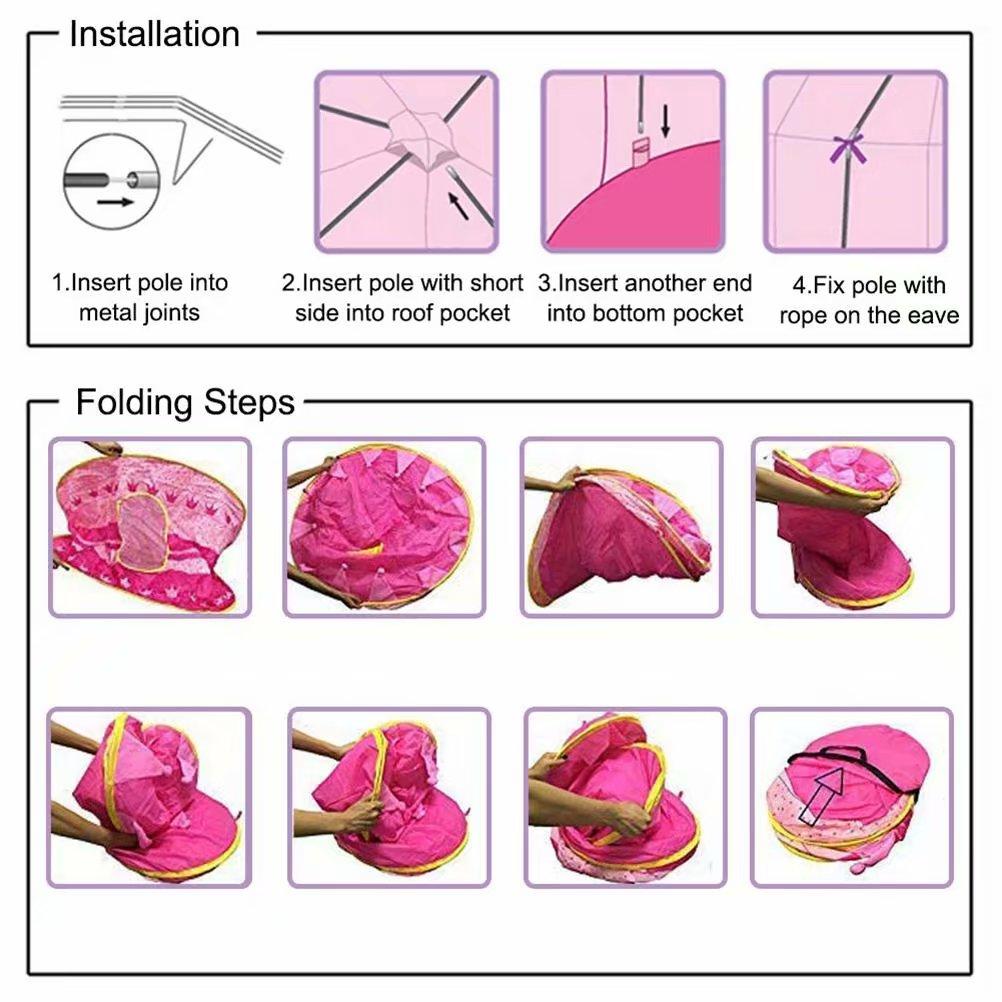 Installation

1.Insert pole into metal joints

2.Insert pole with short side into roof pocket

3.Insert another end into bottom pocket

4.Fix pole with rope on the eave

Folding Steps