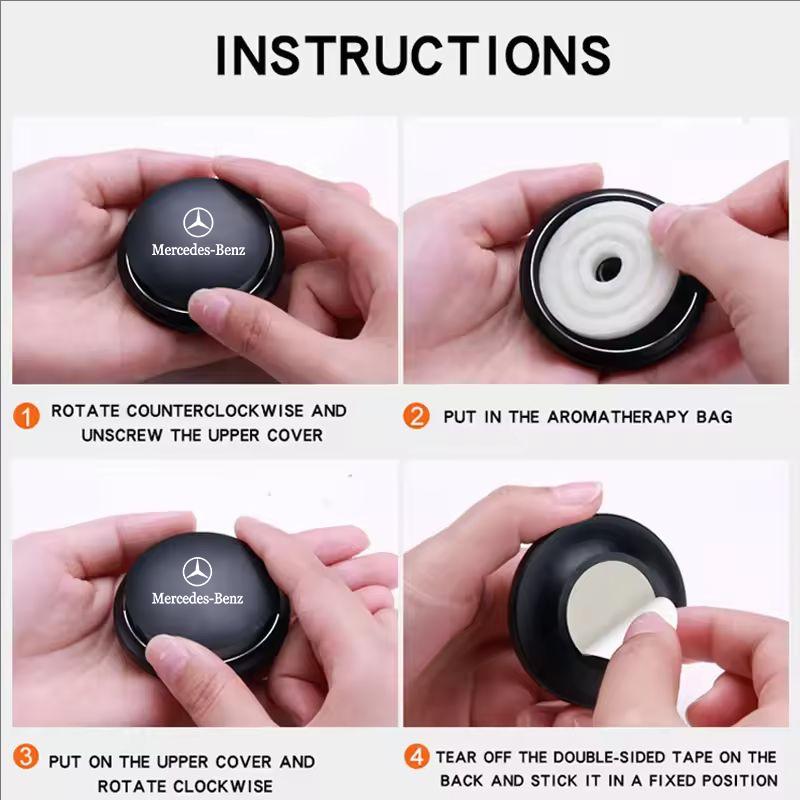 INSTRUCTIONS

Mercedes-Benz

1 ROTATE COUNTERCLOCKWISE AND UNSCREW THE UPPER COVER

2 PUT IN THE AROMATHERAPY BAG

Mercedes-Benz

3 PUT ON THE UPPER COVER AND ROTATE CLOCKWISE

4 TEAR OFF THE DOUBLE-SIDED TAPE ON THE BACK AND STICK IT IN A FIXED POSITION