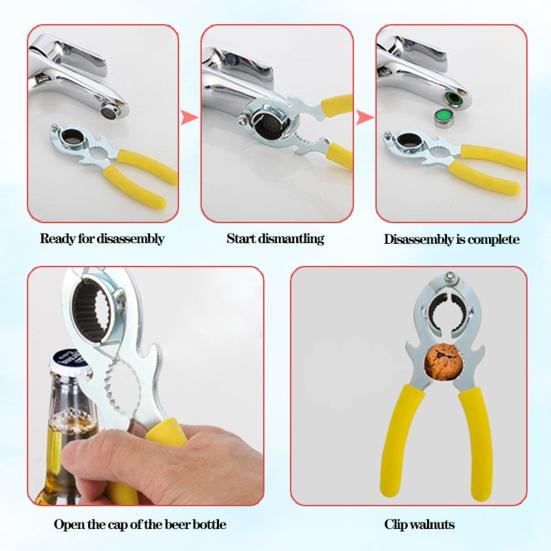 Ready for disassembly

Start dismantling

Disassembly is complete

Open the cap of the beer bottle

Clip walnuts