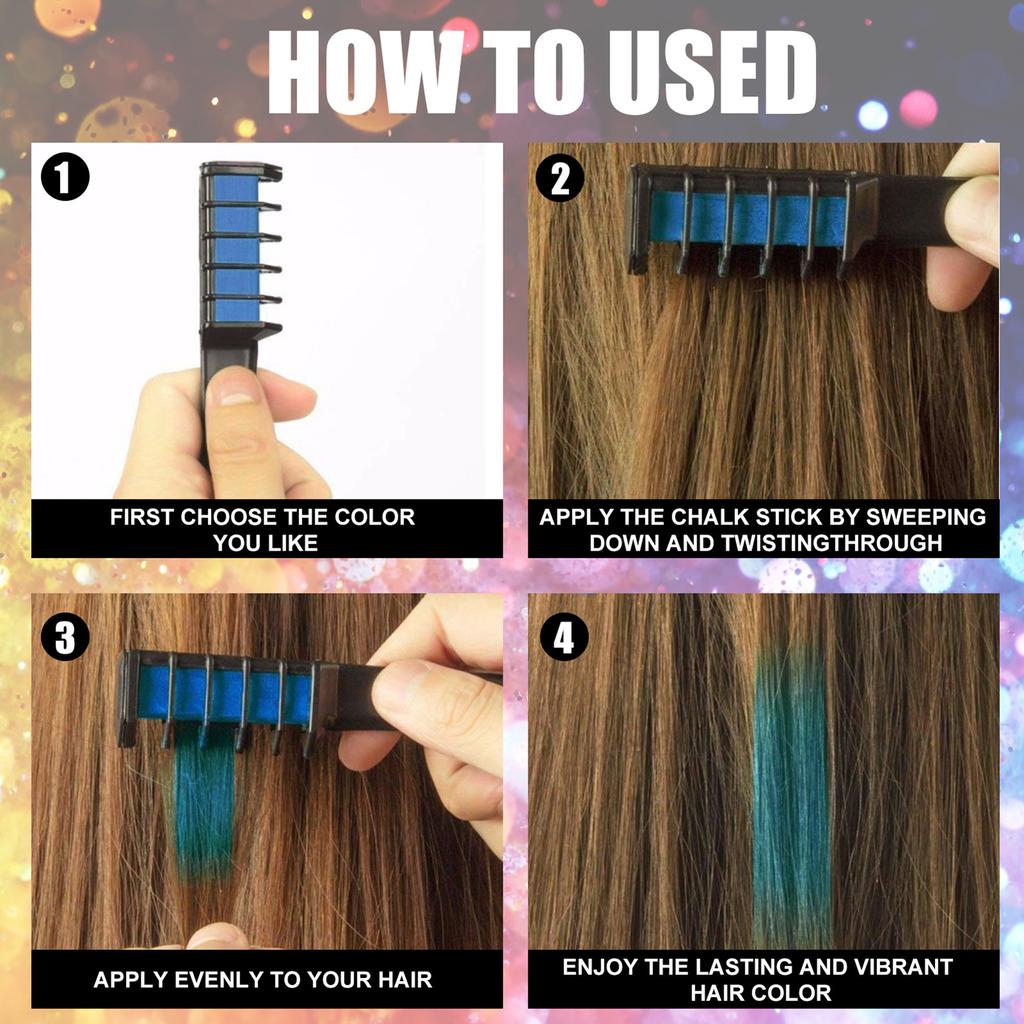 HOW TO USED

1
FIRST CHOOSE THE COLOR YOU LIKE

2
APPLY THE CHALK STICK BY SWEEPING DOWN AND TWISTINGTHROUGH

3
APPLY EVENLY TO YOUR HAIR

4
ENJOY THE LASTING AND VIBRANT HAIR COLOR