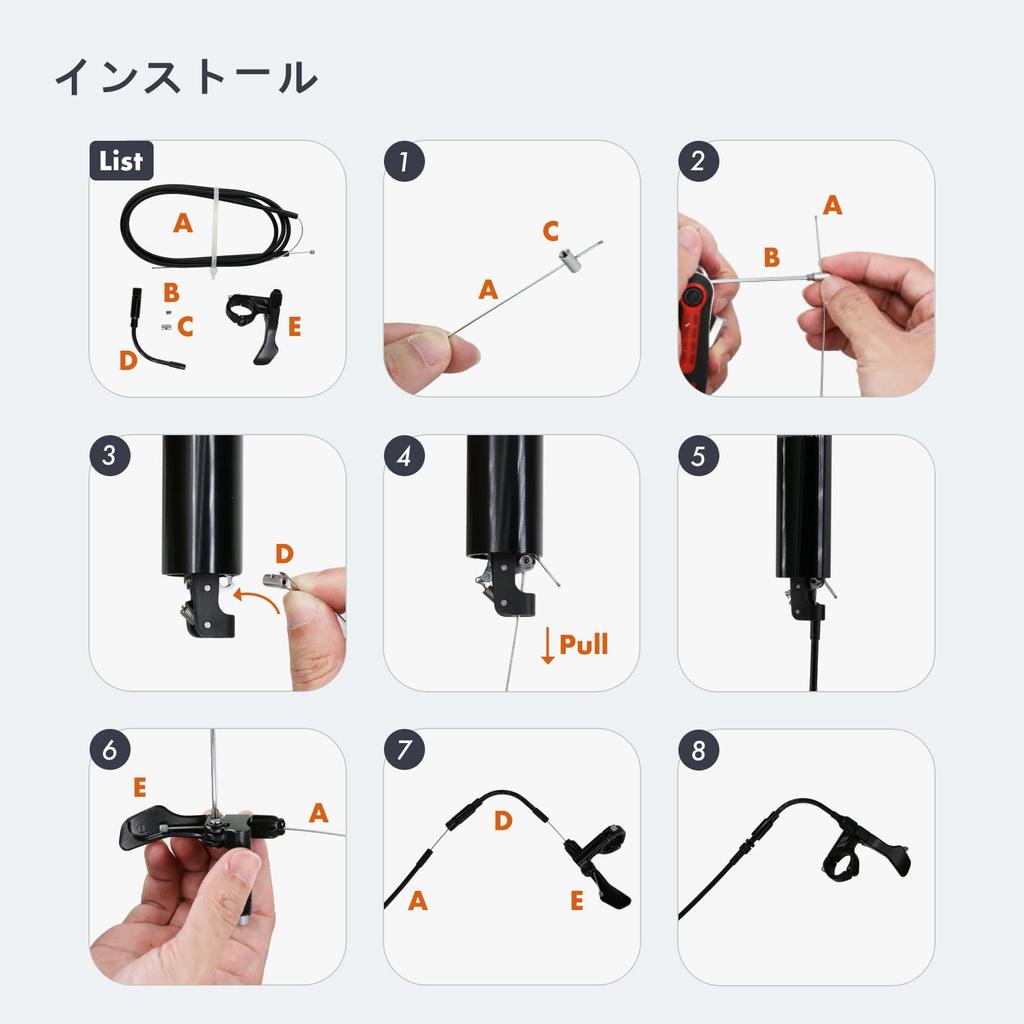 インストール

List

A

B

C

D

E

1

C

A

2

A

B

3

D

4

Pull

5

6

E

A

7

D

A

E

8