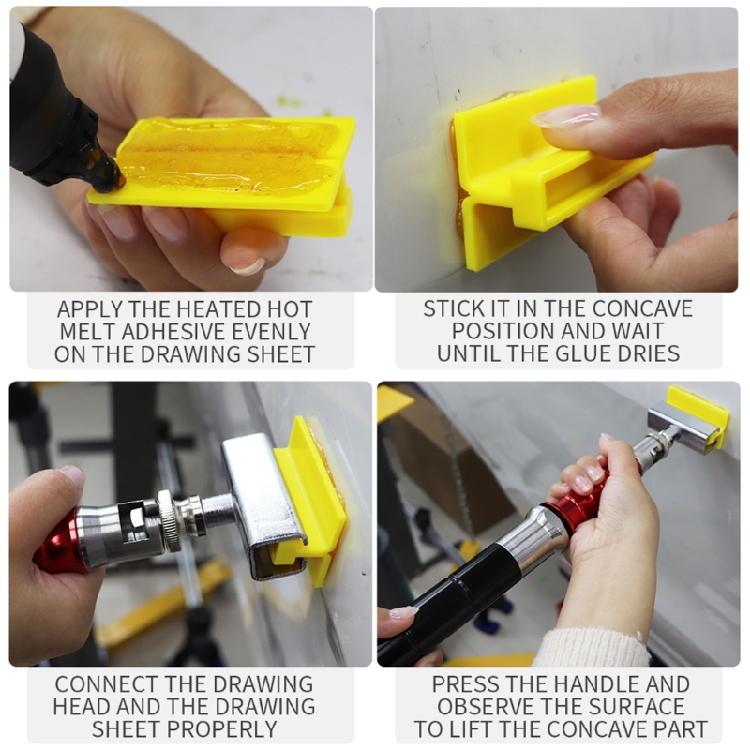 APPLY THE HEATED HOT MELT ADHESIVE EVENLY ON THE DRAWING SHEET

STICK IT IN THE CONCAVE POSITION AND WAIT UNTIL THE GLUE DRIES

CONNECT THE DRAWING HEAD AND THE DRAWING SHEET PROPERLY

PRESS THE HANDLE AND OBSERVE THE SURFACE TO LIFT THE CONCAVE PART