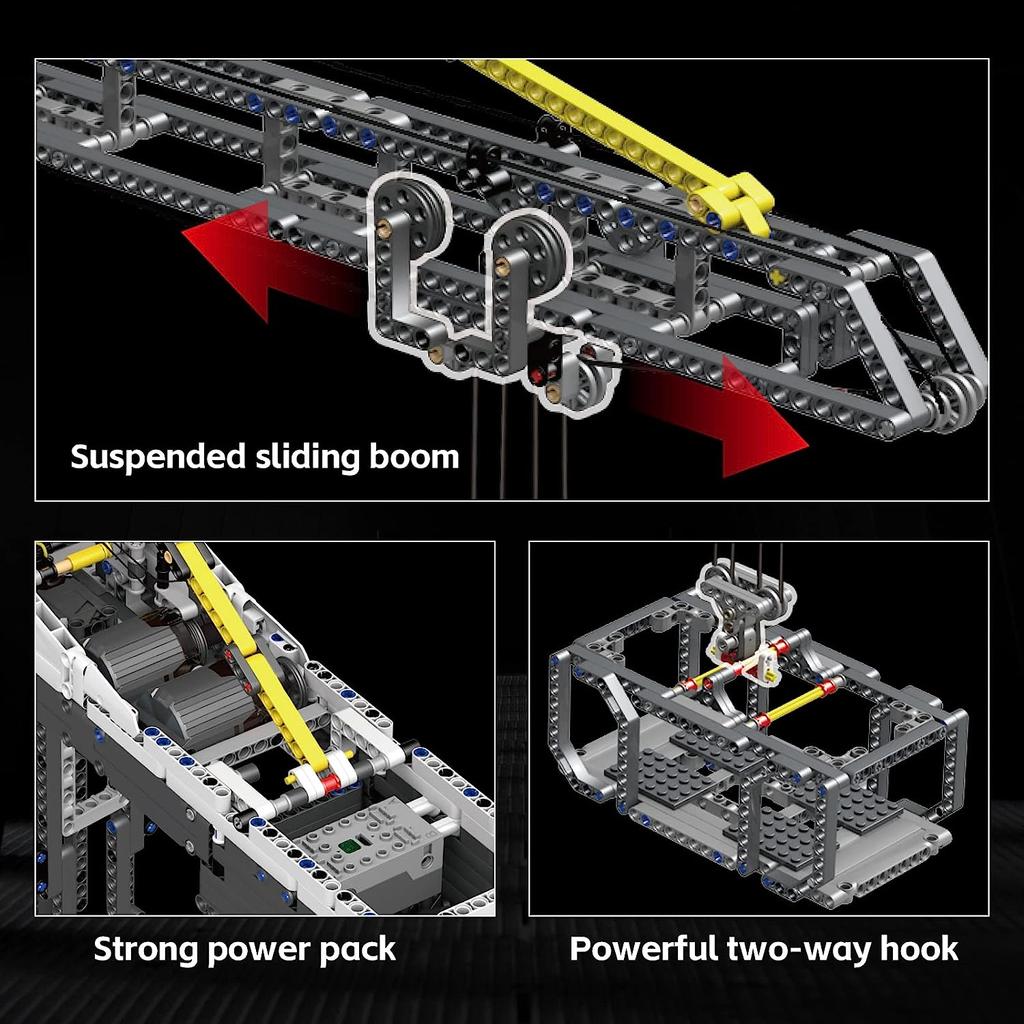 Suspended sliding boom

Strong power pack

Powerful two-way hook