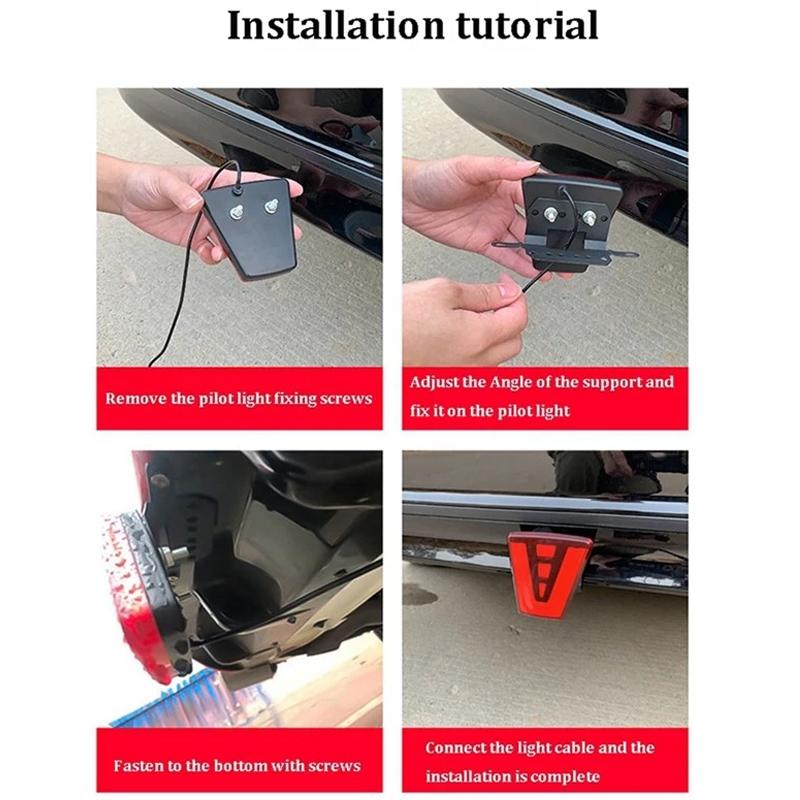 Installation tutorial

Remove the pilot light fixing screws

Adjust the Angle of the support and fix it on the pilot light

Fasten to the bottom with screws

Connect the light cable and the installation is complete