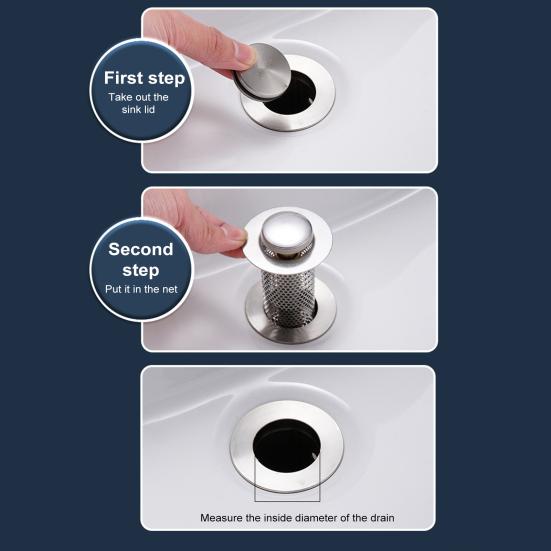 First step
Take out the sink lid

Second step
Put it in the net

Measure the inside diameter of the drain