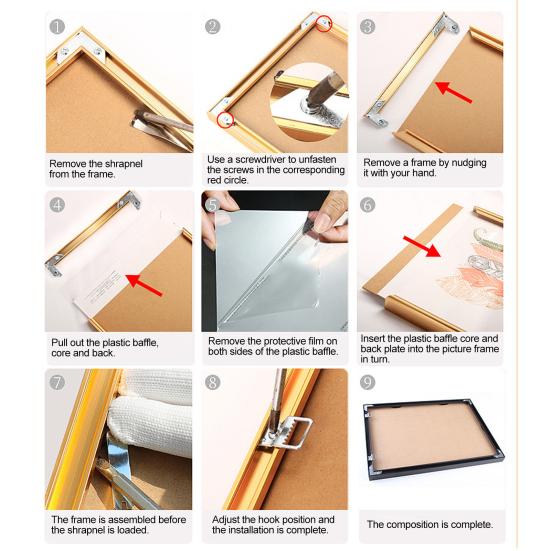 1
Remove the shrapnel from the frame.

2
Use a screwdriver to unfasten the screws in the corresponding red circle.

3
Remove a frame by nudging it with your hand.

4
Pull out the plastic baffle, core and back.

5
Remove the protective film on both sides of the plastic baffle.

6
Insert the plastic baffle core and back plate into the picture frame in turn.

7
The frame is assembled before the shrapnel is loaded.

8
Adjust the hook position and the installation is complete.

9
The composition is complete.