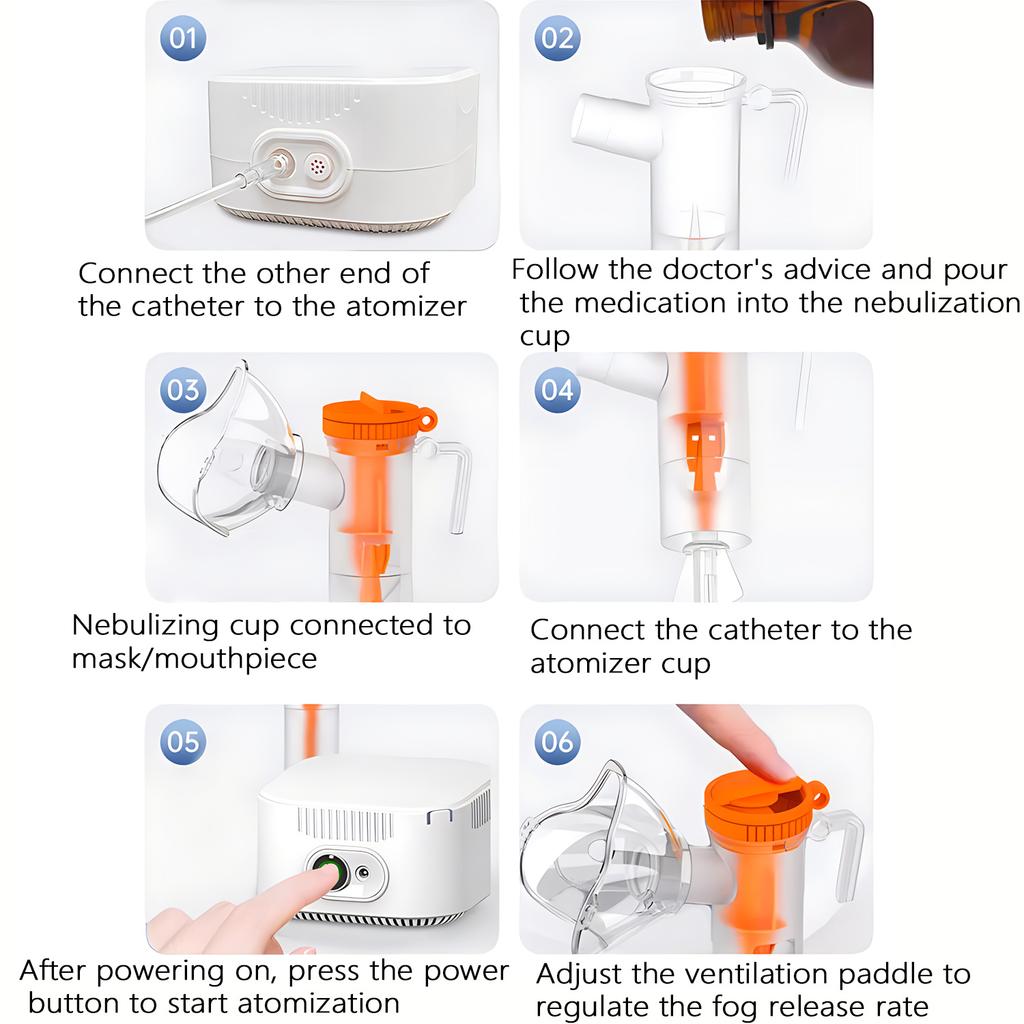 01

Connect the other end of the catheter to the atomizer

02

Follow the doctor's advice and pour the medication into the nebulization cup

03

Nebulizing cup connected to mask/mouthpiece

04

Connect the catheter to the atomizer cup

05

After powering on, press the power button to start atomization

06

Adjust the ventilation paddle to regulate the fog release rate