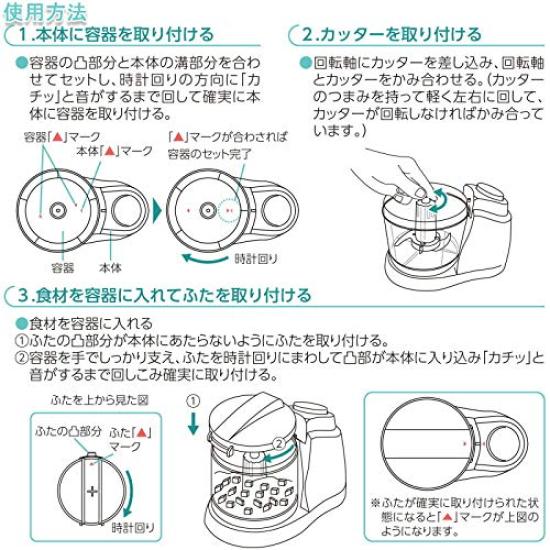 使用方法

1.本体に容器を取り付ける

●容器の凸部分と本体の溝部分を合わせてセットし、時計回りの方向に「カチッ」と音がするまで回して確実に本体に容器を取り付ける。

容器「▲」マーク
本体「▲」マーク
「▲」マークが合わされば容器のセット完了
容器
本体
時計回り

2.カッターを取り付ける

●回転軸にカッターを差し込み、回転軸とカッターをかみ合わせる。(カッターのつまみを持って軽く左右に回して、カッターが回転しなければかみ合っています。)

3.食材を容器に入れてふたを取り付ける

●食材を容器に入れる
①ふたの凸部分が本体にあたらないようにふたを取り付ける。
②容器を手でしっかり支え、ふたを時計回りにまわして凸部が本体に入り込み「カチッ」と音がするまで回しこみ確実に取り付ける。

ふたを上から見た図
ふたの凸部分
ふた「▲」マーク
時計回り
①
②

※ふたが確実に取り付けられた状態になると「▲」マークが上図のようになります。