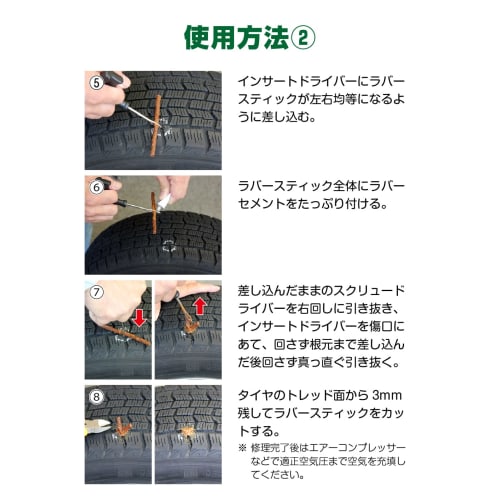 使用方法②

⑤

インサートドライバーにラバースティックが左右均等になるように差し込む。

⑥

ラバースティック全体にラバーセメントをたっぷり付ける。

⑦

差し込んだままのスクリュードライバーを右回しに引き抜き、インサートドライバーを傷口にあて、回さず根元まで差し込んだ後回さず真っ直ぐ引き抜く。

⑧

タイヤのトレッド面から 3mm 残してラバースティックをカットする。

※ 修理完了後はエアーコンプレッサーなどで適正空気圧まで空気を充填してください。