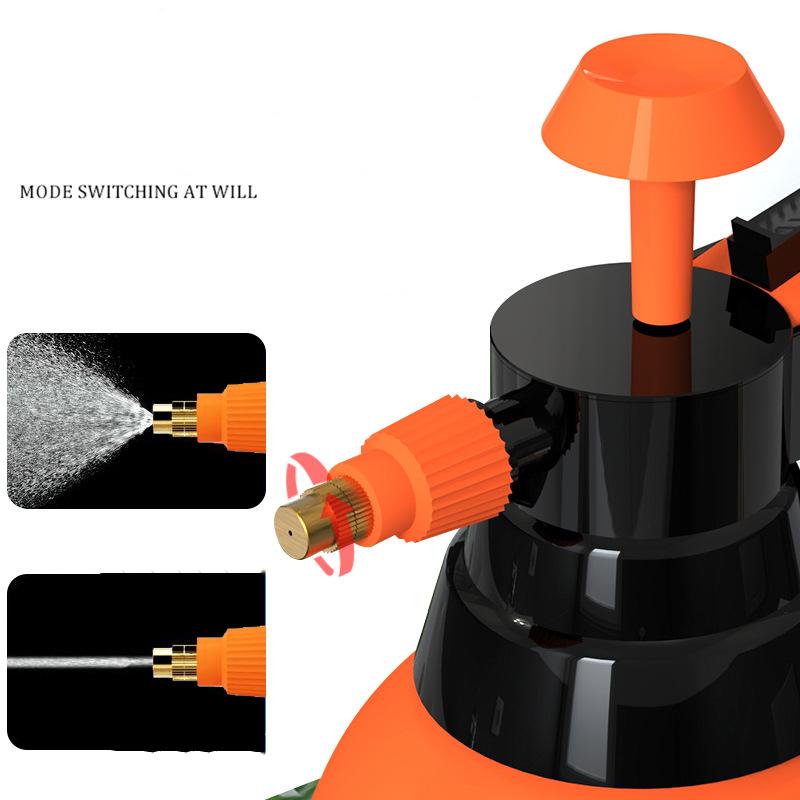 MODE SWITCHING AT WILL